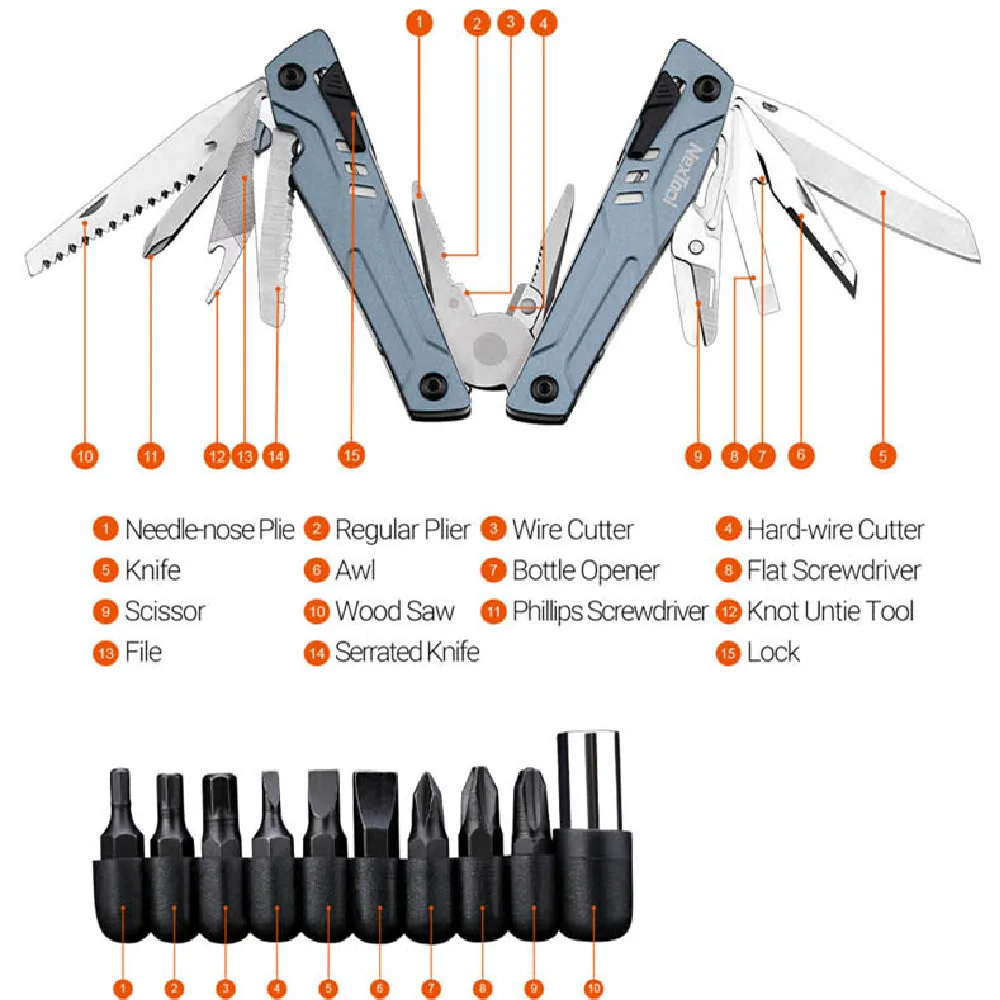 1 2 3 4

NexTool

10 11 12 13 14 15 9 8 7 6 5

1 Needle-nose Plie
2 Regular Plier
3 Wire Cutter
4 Hard-wire Cutter
5 Knife
6 Awl
7 Bottle Opener
8 Flat Screwdriver
9 Scissor
10 Wood Saw
11 Phillips Screwdriver
12 Knot Untie Tool
13 File
14 Serrated Knife
15 Lock

1 2 3 4 5 6 7 8 9 10