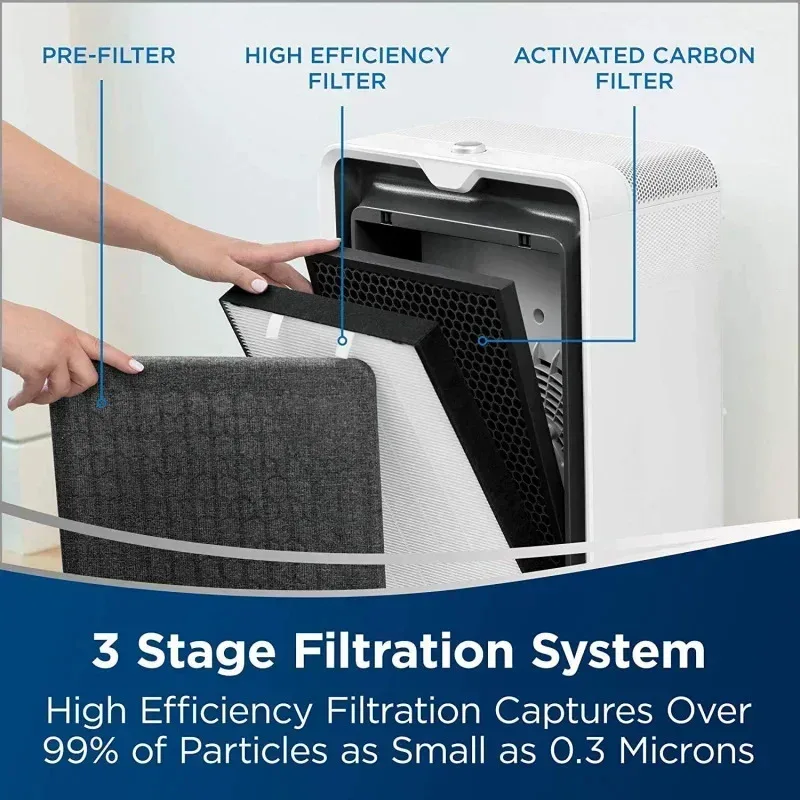 PRE-FILTER

HIGH EFFICIENCY FILTER

ACTIVATED CARBON FILTER

3 Stage Filtration System

High Efficiency Filtration Captures Over 99% of Particles as Small as 0.3 Microns