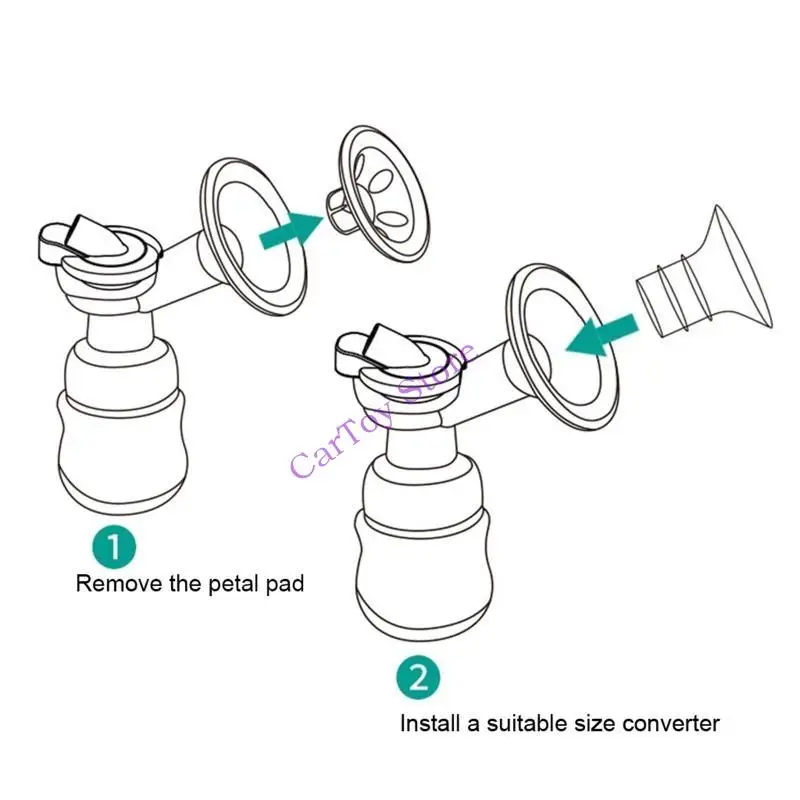 CarToy Store

1
Remove the petal pad

2
Install a suitable size converter