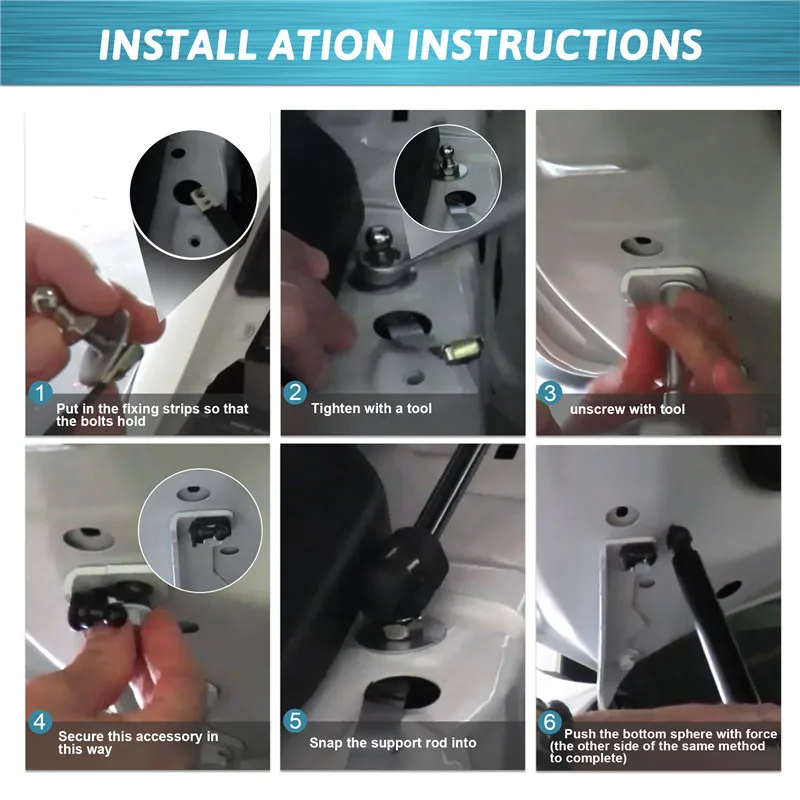 INSTALL ATION INSTRUCTIONS

1 Put in the fixing strips so that the bolts hold

2 Tighten with a tool

3 unscrew with tool

4 Secure this accessory in this way

5 Snap the support rod into

6 Push the bottom sphere with force (the other side of the same method to complete)