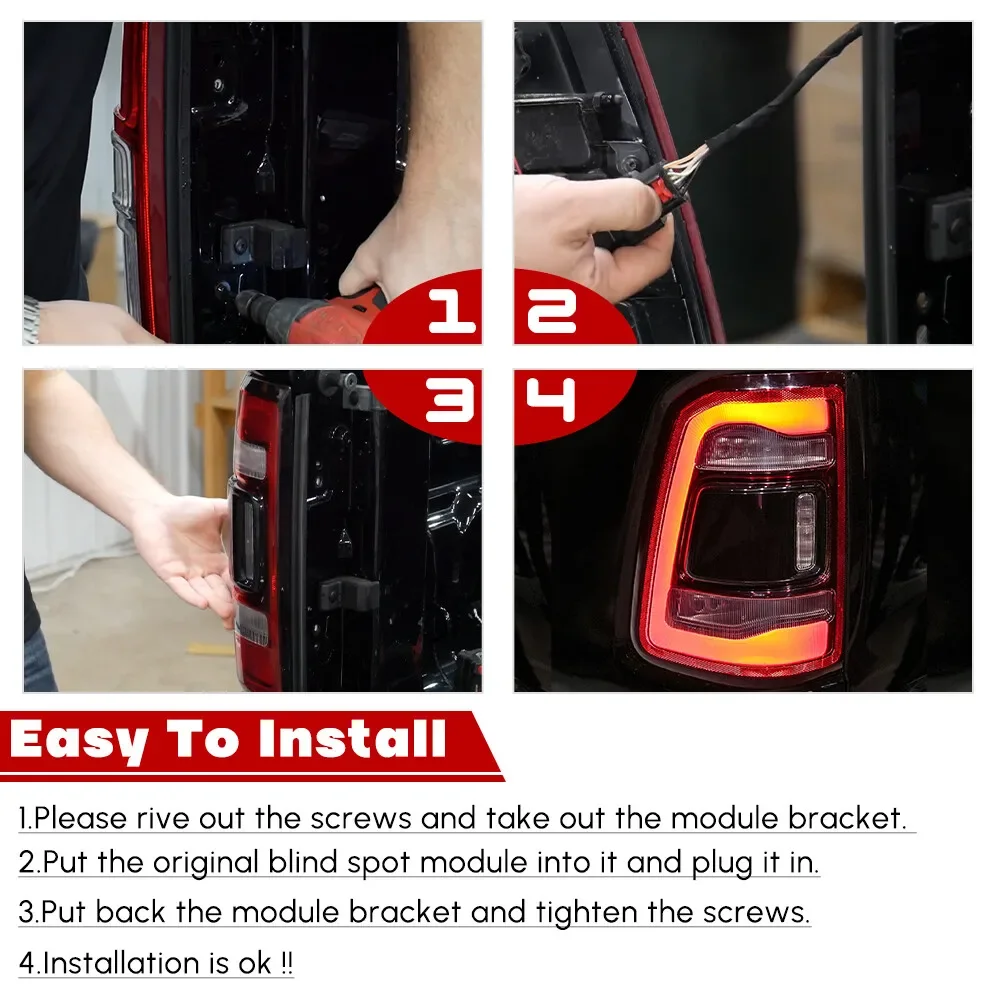 1
2
3
4

Easy To Install

1.Please rive out the screws and take out the module bracket.
2.Put the original blind spot module into it and plug it in.
3.Put back the module bracket and tighten the screws.
4.Installation is ok !!