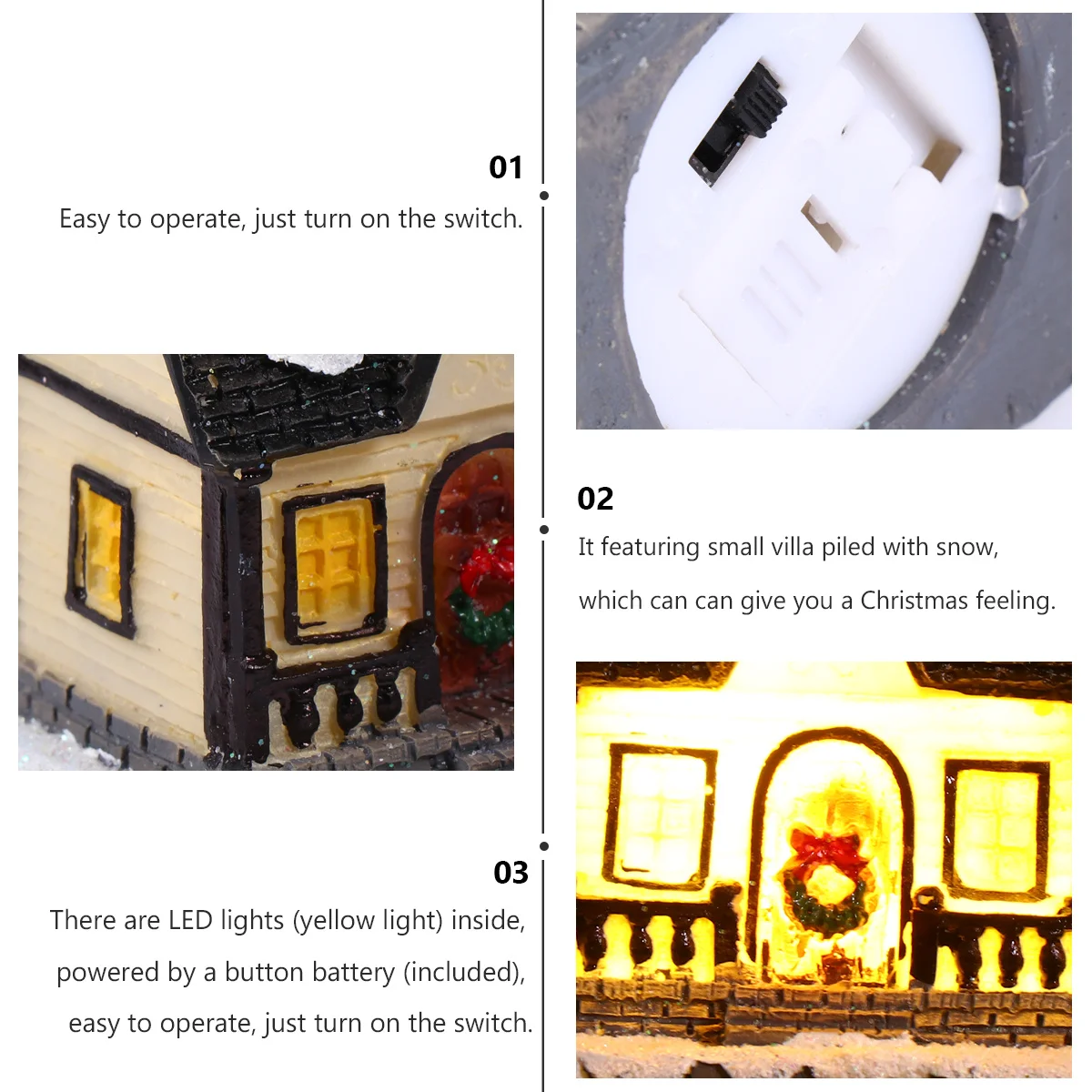 01

Easy to operate, just turn on the switch.

02

It featuring small villa piled with snow, which can can give you a Christmas feeling.

03

There are LED lights (yellow light) inside, powered by a button battery (included), easy to operate, just turn on the switch.