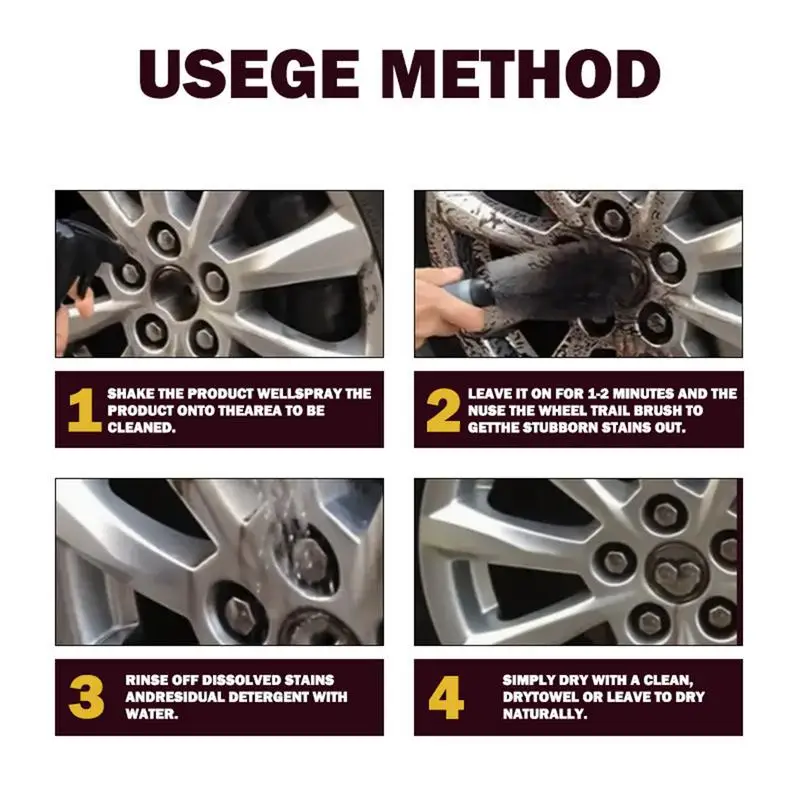 USEGE METHOD

1 SHAKE THE PRODUCT WELLSPRAY THE PRODUCT ONTO THEAREA TO BE CLEANED.

2 LEAVE IT ON FOR 1-2 MINUTES AND THE NUSE THE WHEEL TRAIL BRUSH TO GETTHE STUBBORN STAINS OUT.

3 RINSE OFF DISSOLVED STAINS ANDRESIDUAL DETERGENT WITH WATER.

4 SIMPLY DRY WITH A CLEAN, DRYTOWEL OR LEAVE TO DRY NATURALLY.