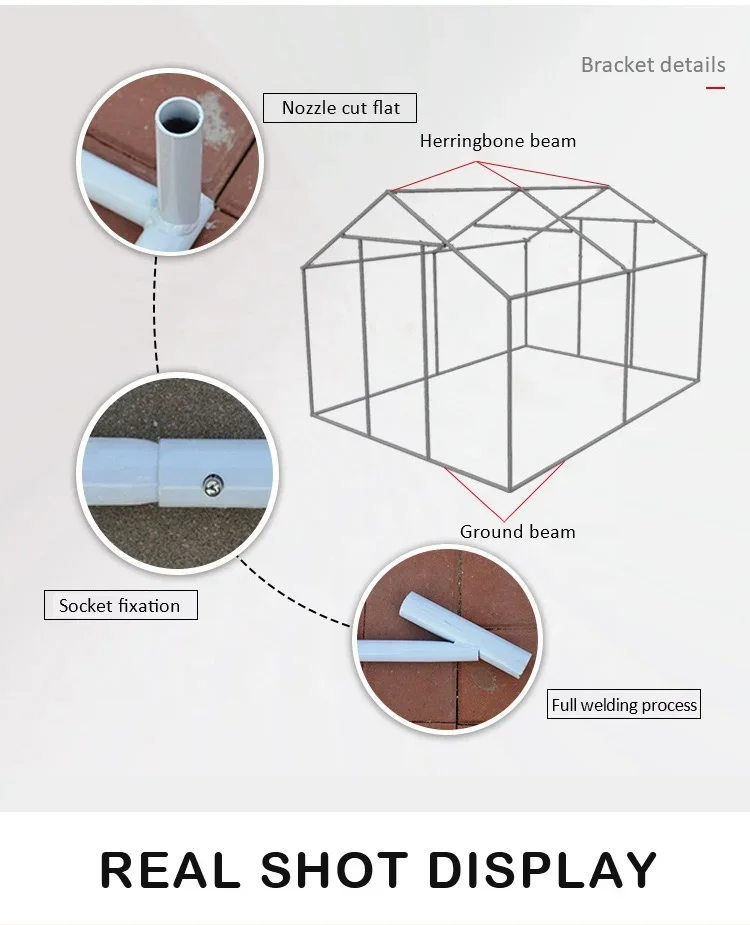 Bracket details

Nozzle cut flat

Herringbone beam

Ground beam

Socket fixation

Full welding process

REAL SHOT DISPLAY