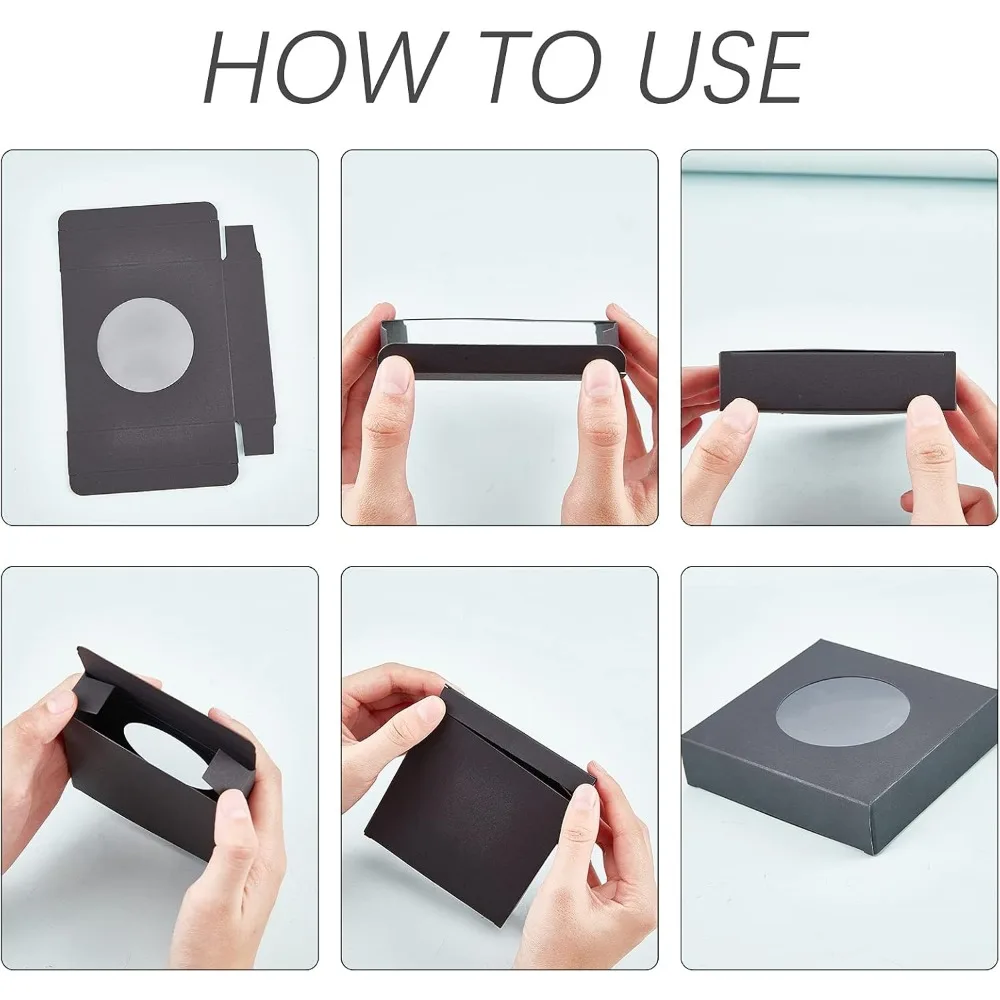 HOW TO USE