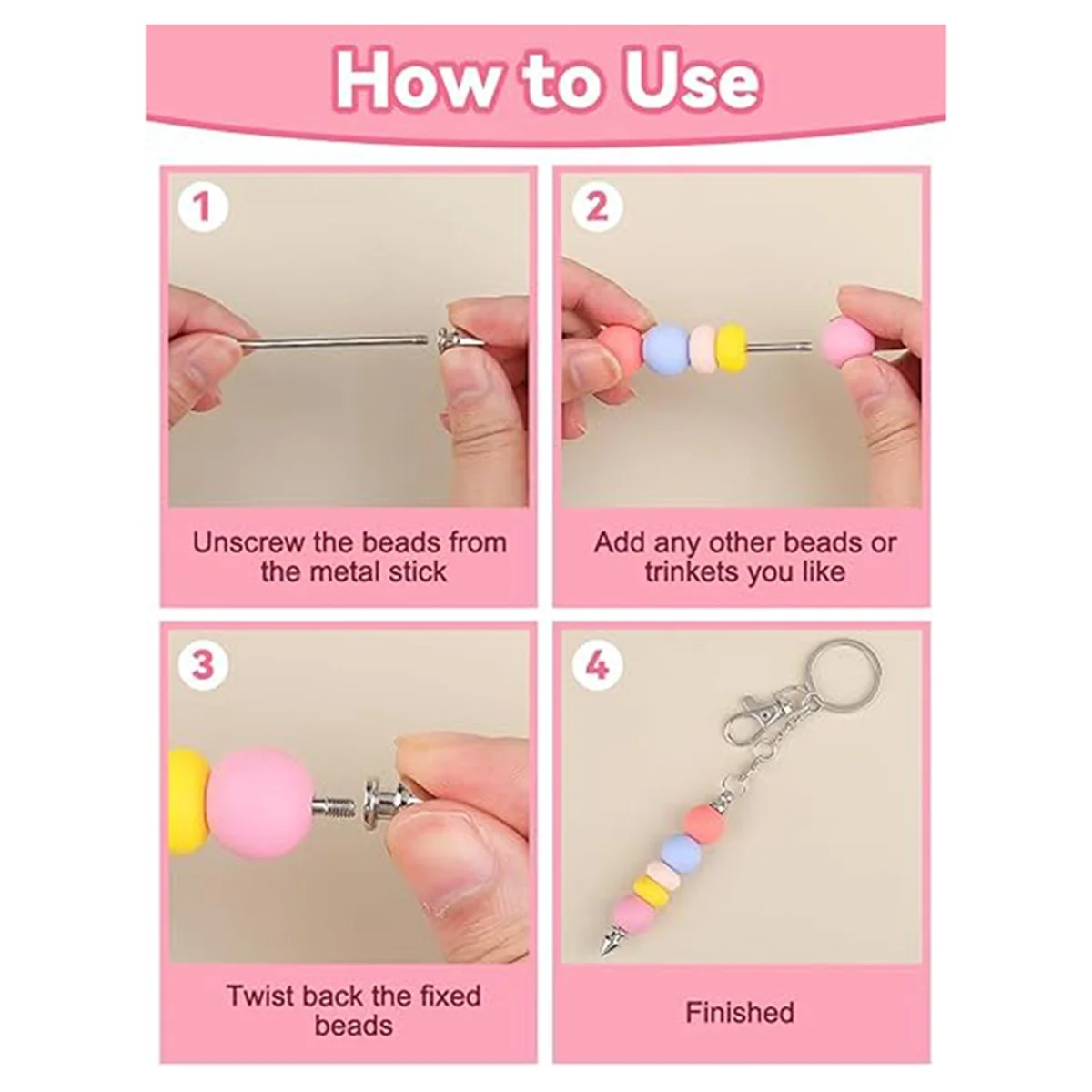 How to Use

1

Unscrew the beads from the metal stick

2

Add any other beads or trinkets you like

3

Twist back the fixed beads

4

Finished