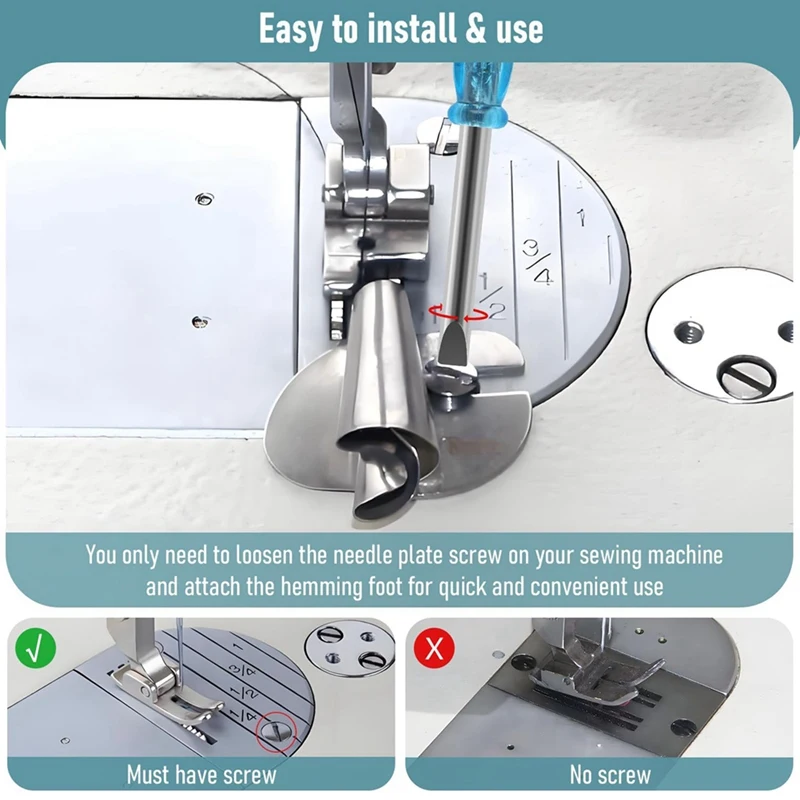 Easy to install & use

1

$\frac{3}{4}$

$\frac{1}{2}$

You only need to loosen the needle plate screw on your sewing machine and attach the hemming foot for quick and convenient use

√

1

$\frac{3}{4}$

$\frac{1}{2}$

$\frac{1}{4}$

Must have screw

X

No screw