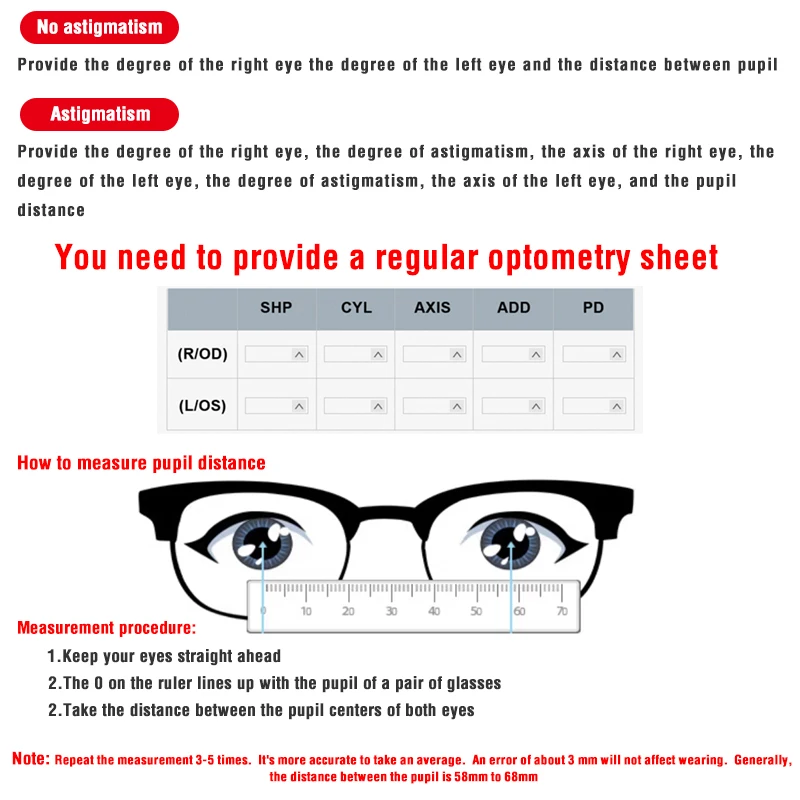 No astigmatism

Provide the degree of the right eye the degree of the left eye and the distance between pupil

Astigmatism

Provide the degree of the right eye, the degree of astigmatism, the axis of the right eye, the degree of the left eye, the degree of astigmatism, the axis of the left eye, and the pupil distance

You need to provide a regular optometry sheet

| | SHP | CYL | AXIS | ADD | PD |
|---|---|---|---|---|---|
| (R/OD) | | | | | |
| (L/OS) | | | | | |

How to measure pupil distance

0 10 20 30 40 50 60 70

Measurement procedure:

1.Keep your eyes straight ahead

2.The 0 on the ruler lines up with the pupil of a pair of glasses

2.Take the distance between the pupil centers of both eyes

Note: Repeat the measurement 3-5 times. It's more accurate to take an average. An error of about 3 mm will not affect wearing. Generally, the distance between the pupil is 58mm to 68mm