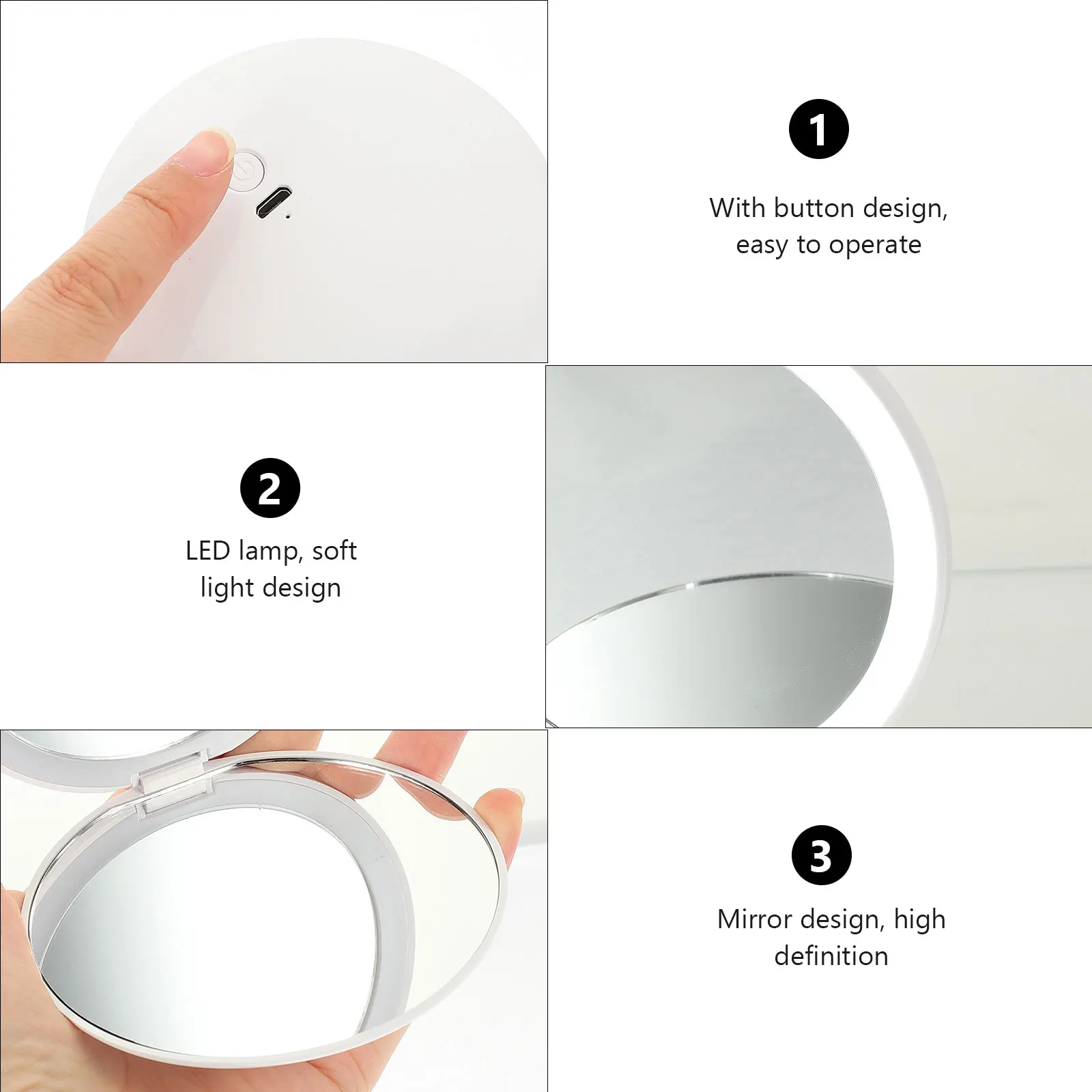 1

With button design, easy to operate

2

LED lamp, soft light design

3

Mirror design, high definition