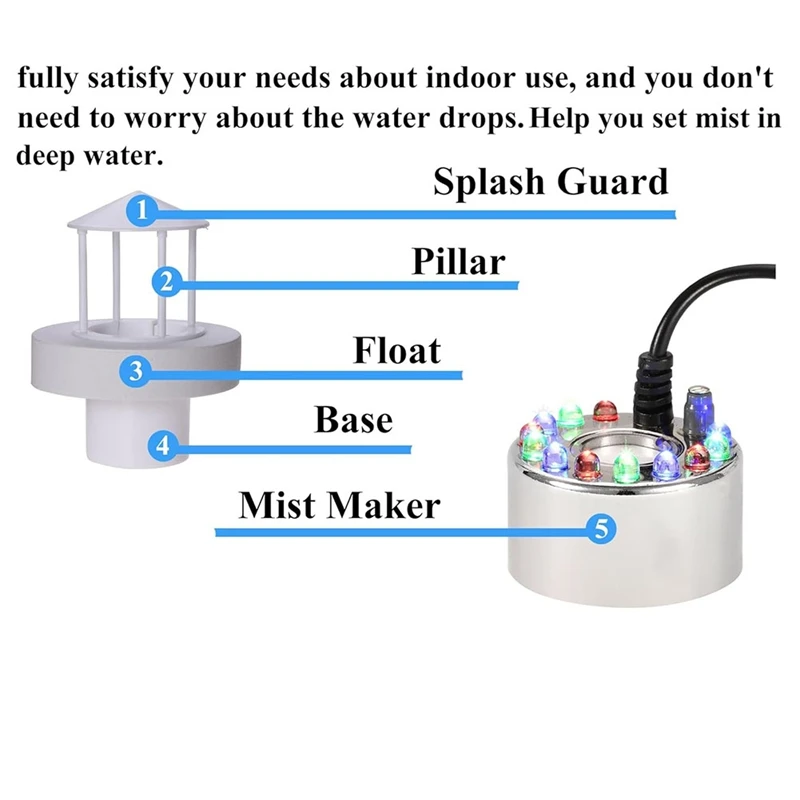 fully satisfy your needs about indoor use, and you don't need to worry about the water drops. Help you set mist in deep water.

Splash Guard
1
Pillar
2
Float
3
Base
4
Mist Maker
5