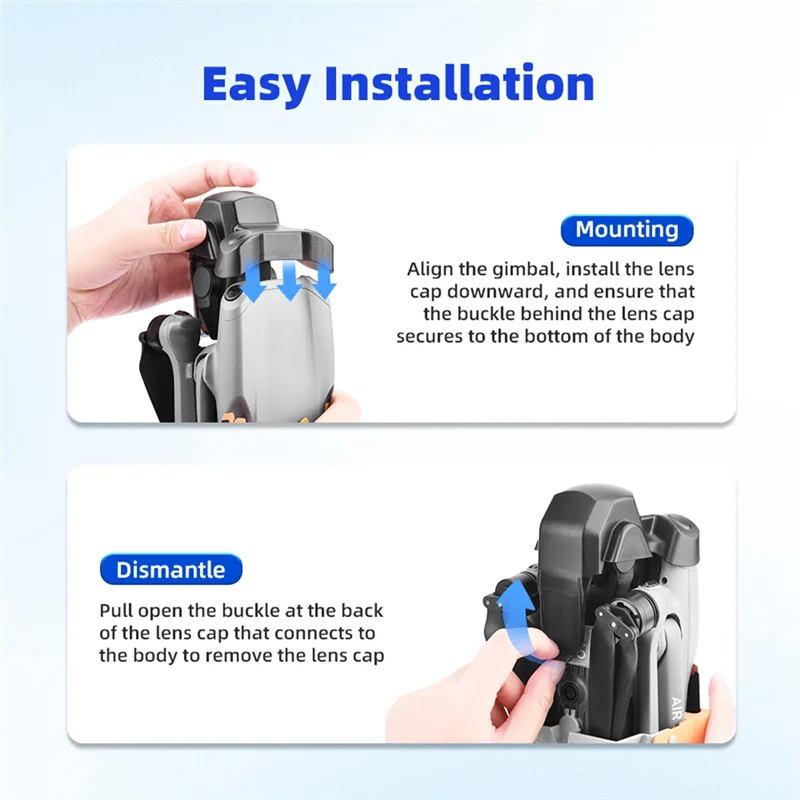 Easy Installation

Mounting

Align the gimbal, install the lens cap downward, and ensure that the buckle behind the lens cap secures to the bottom of the body

Dismantle

Pull open the buckle at the back of the lens cap that connects to the body to remove the lens cap

AIR