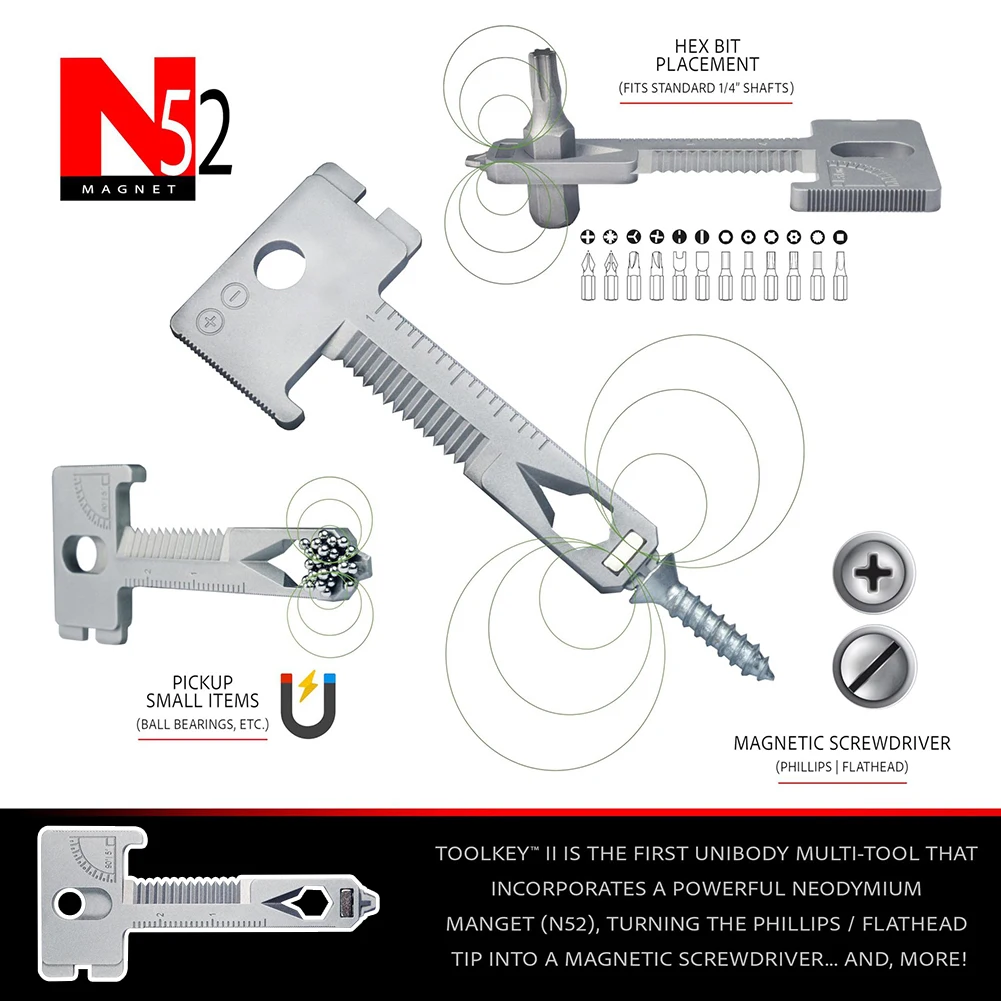 N52
MAGNET

HEX BIT PLACEMENT
(FITS STANDARD 1/4" SHAFTS)

PICKUP SMALL ITEMS
(BALL BEARINGS, ETC.)

MAGNETIC SCREWDRIVER
(PHILLIPS | FLATHEAD)

TOOLKEY™ II IS THE FIRST UNIBODY MULTI-TOOL THAT INCORPORATES A POWERFUL NEODYMIUM MANGET (N52), TURNING THE PHILLIPS / FLATHEAD TIP INTO A MAGNETIC SCREWDRIVER... AND, MORE!