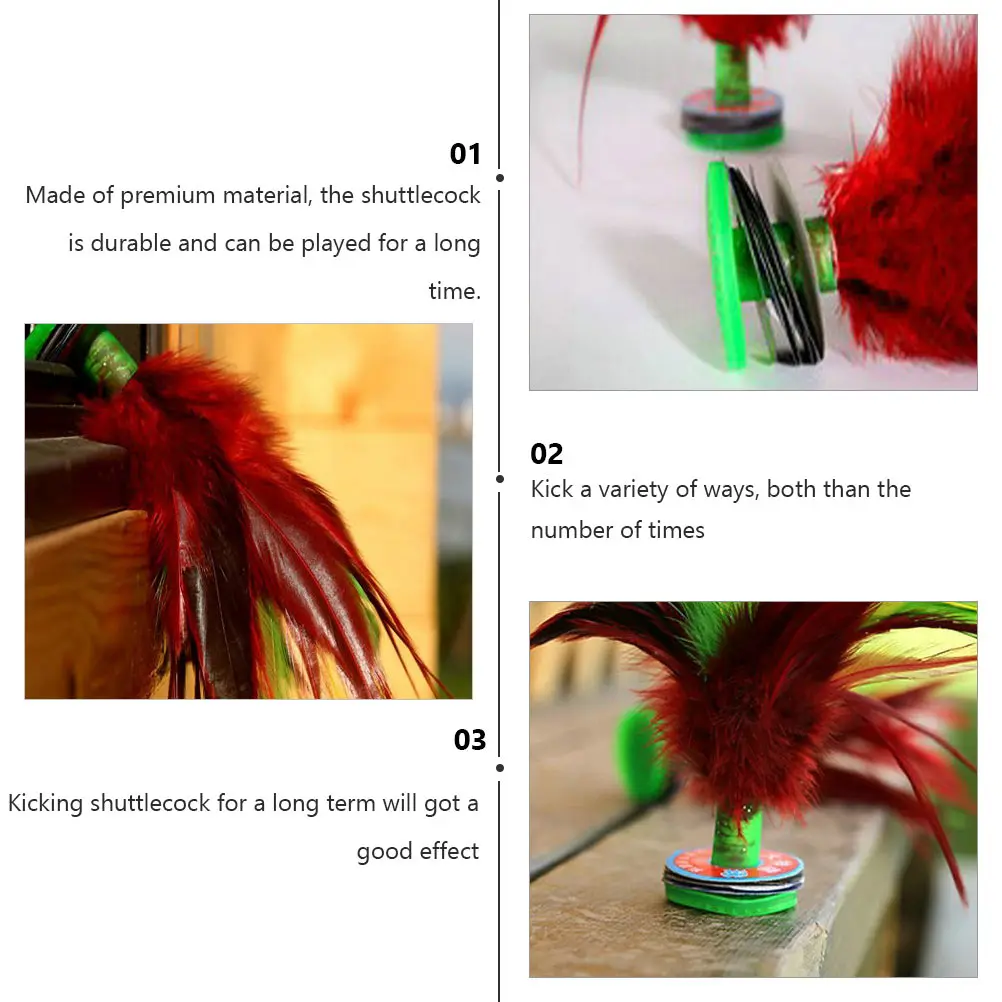 01
Made of premium material, the shuttlecock is durable and can be played for a long time.

02
Kick a variety of ways, both than the number of times

03
Kicking shuttlecock for a long term will got a good effect