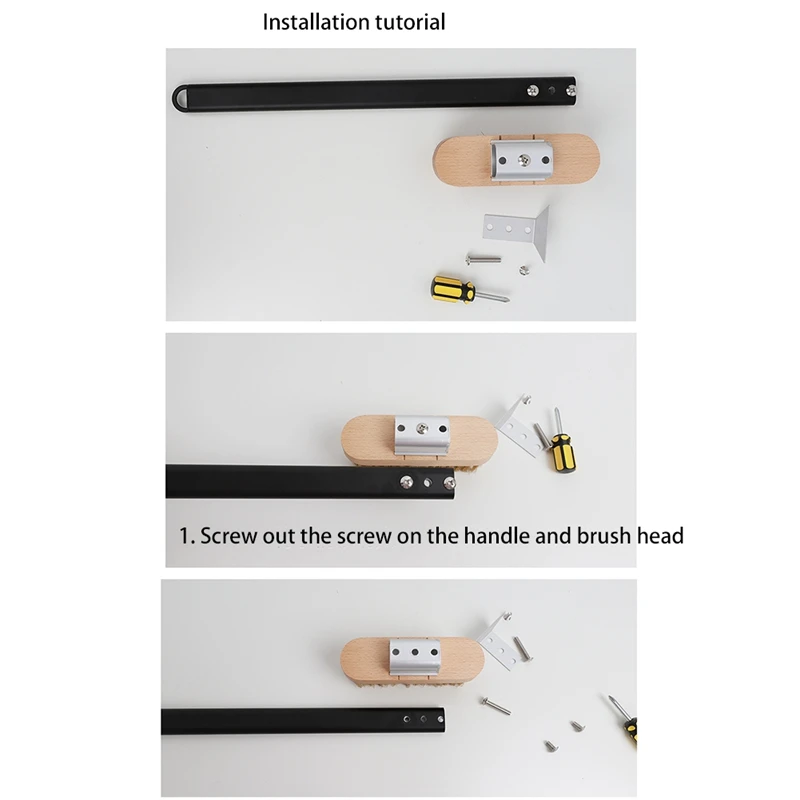 Installation tutorial

1. Screw out the screw on the handle and brush head