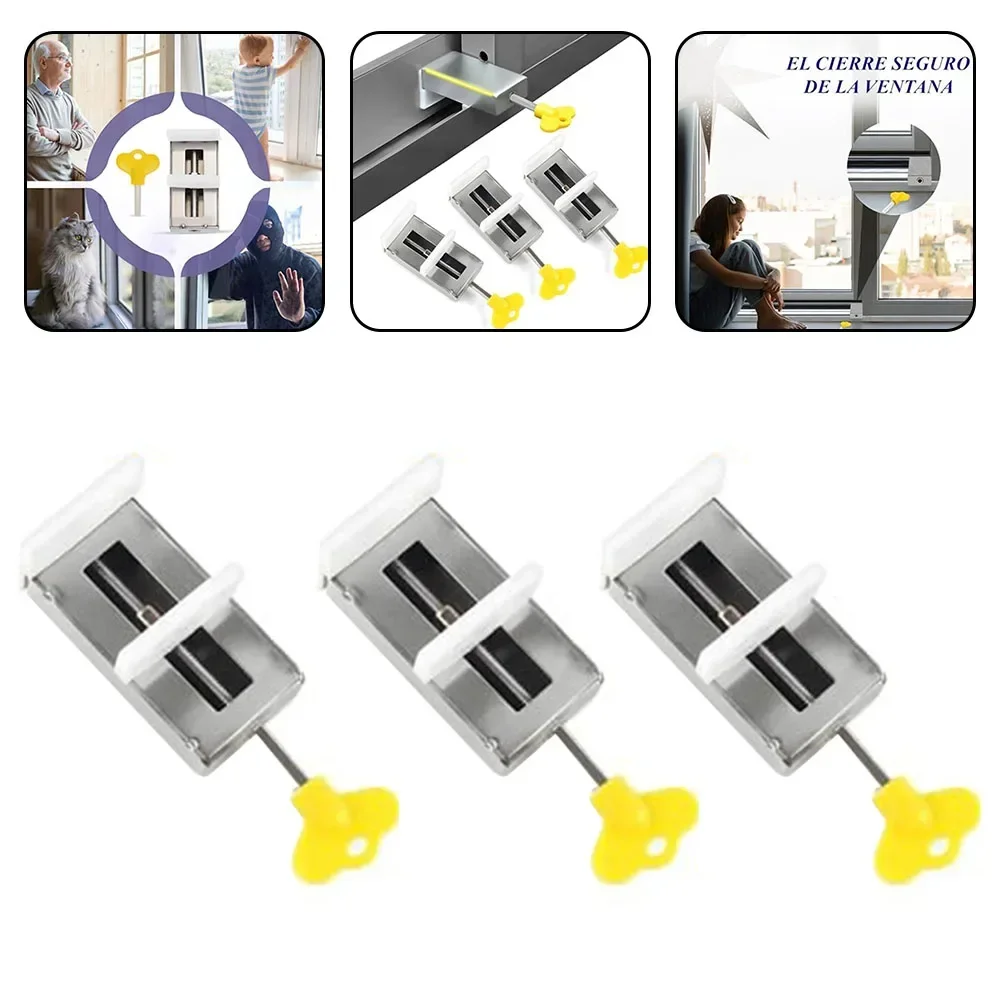 EL CIERRE SEGURO
DE LA VENTANA