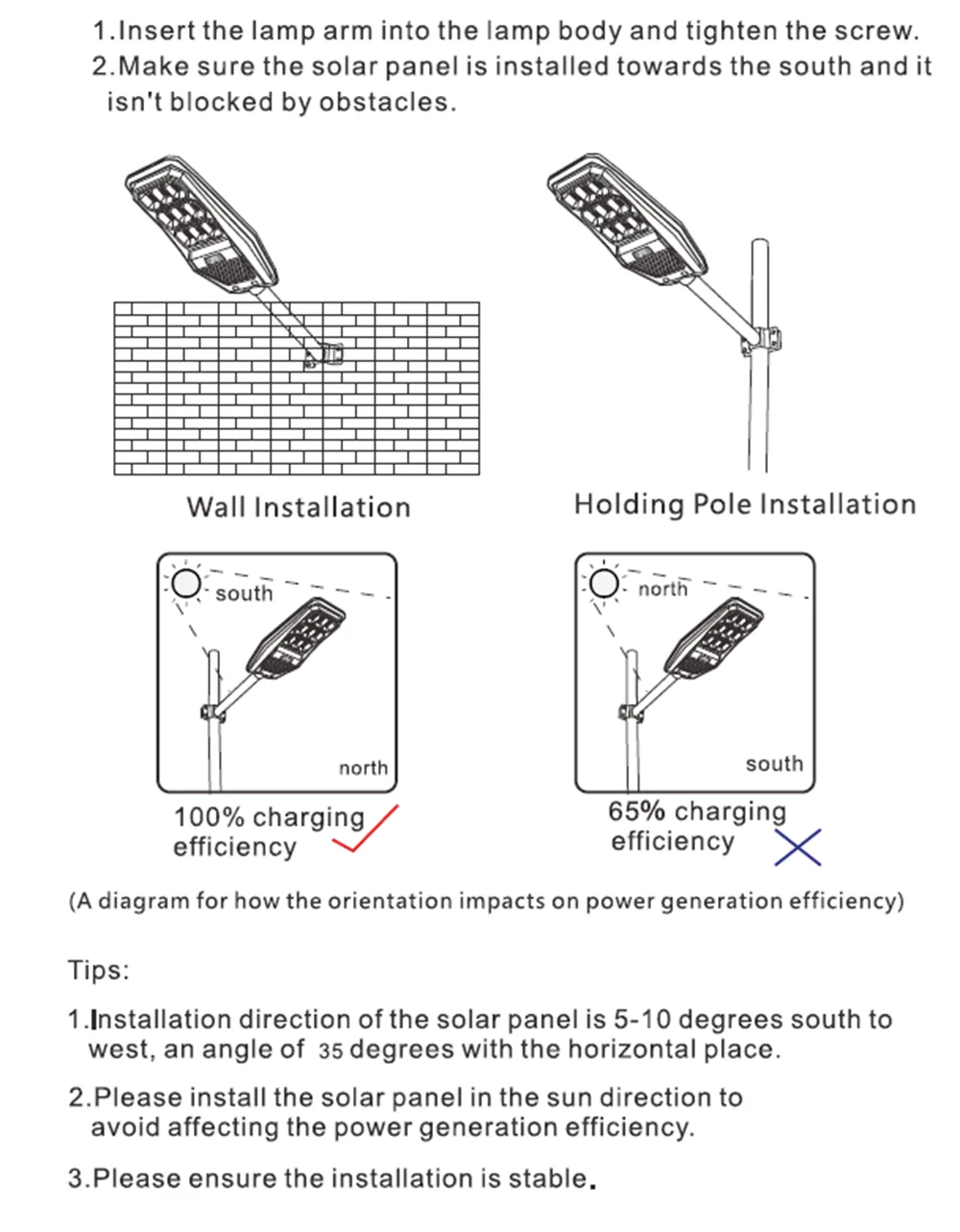 1.Insert the lamp arm into the lamp body and tighten the screw.
2.Make sure the solar panel is installed towards the south and it isn't blocked by obstacles.

Wall Installation

Holding Pole Installation

south

north

100% charging efficiency

north

south

65% charging efficiency

(A diagram for how the orientation impacts on power generation efficiency)

Tips:

1.Installation direction of the solar panel is 5-10 degrees south to west, an angle of 35 degrees with the horizontal place.

2.Please install the solar panel in the sun direction to avoid affecting the power generation efficiency.

3.Please ensure the installation is stable.