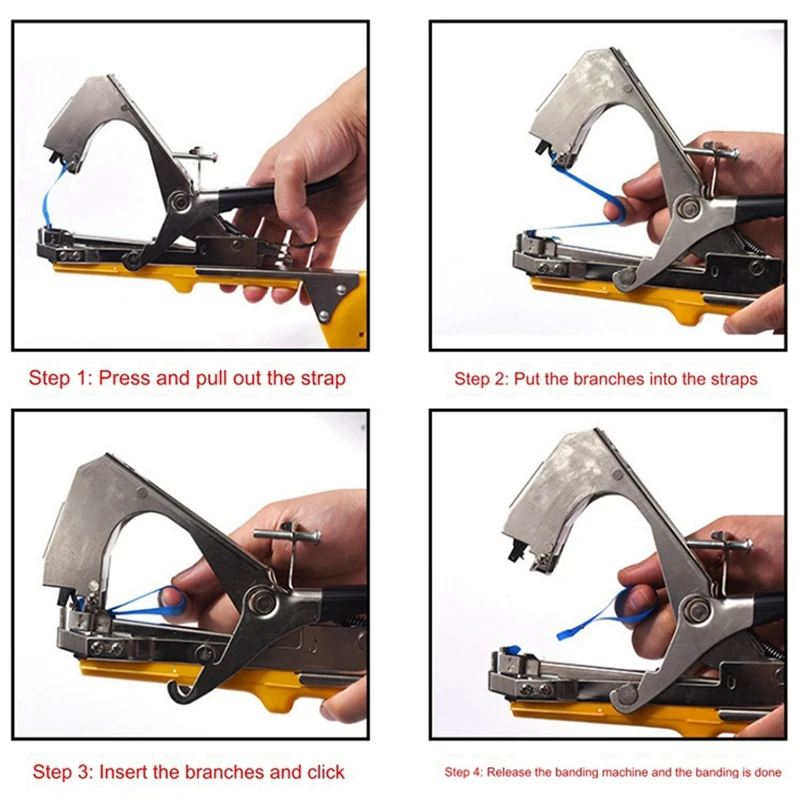 Step 1: Press and pull out the strap

Step 2: Put the branches into the straps

Step 3: Insert the branches and click

Step 4: Release the banding machine and the banding is done