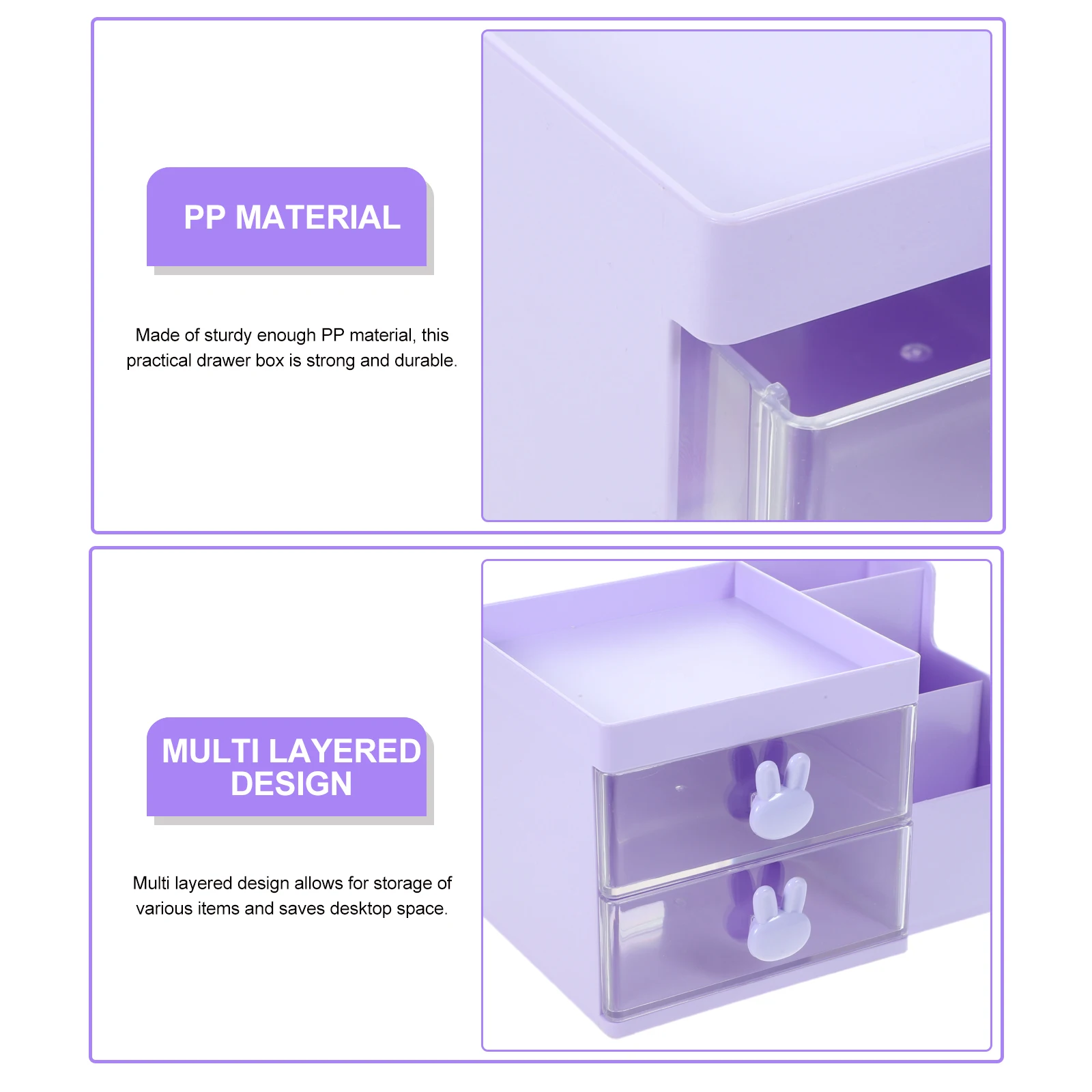 PP MATERIAL

Made of sturdy enough PP material, this practical drawer box is strong and durable.

MULTI LAYERED DESIGN

Multi layered design allows for storage of various items and saves desktop space.