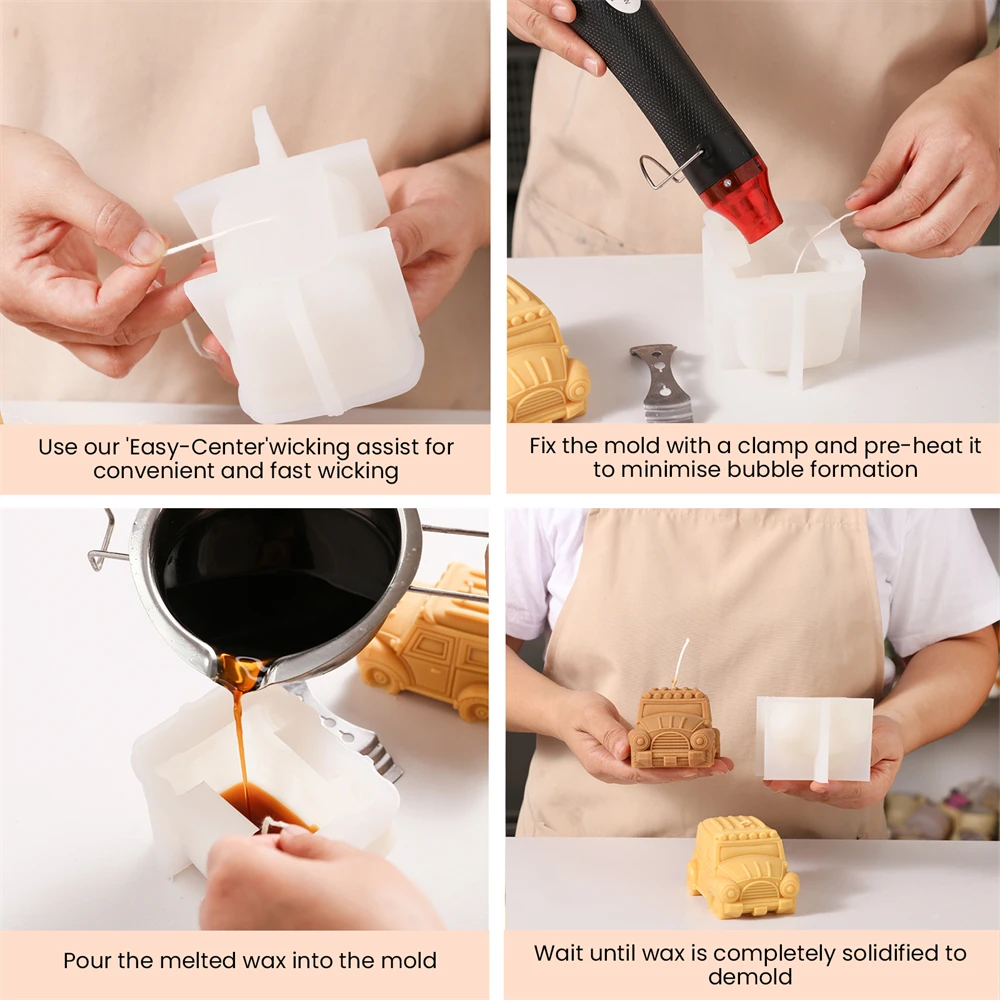 Use our 'Easy-Center'wicking assist for convenient and fast wicking

Fix the mold with a clamp and pre-heat it to minimise bubble formation

Pour the melted wax into the mold

Wait until wax is completely solidified to demold