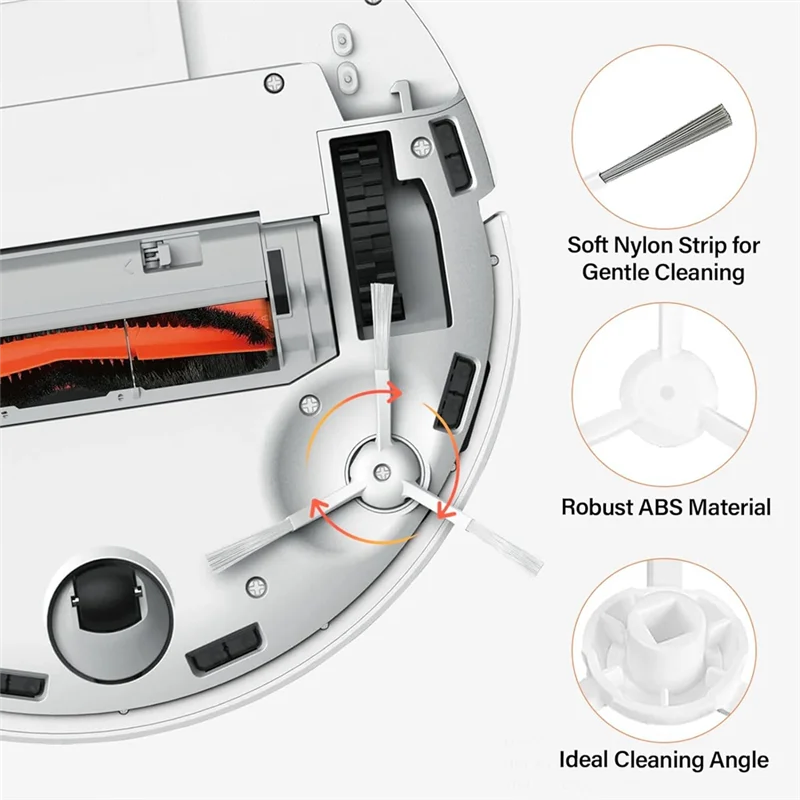 Soft Nylon Strip for Gentle Cleaning

Robust ABS Material

Ideal Cleaning Angle