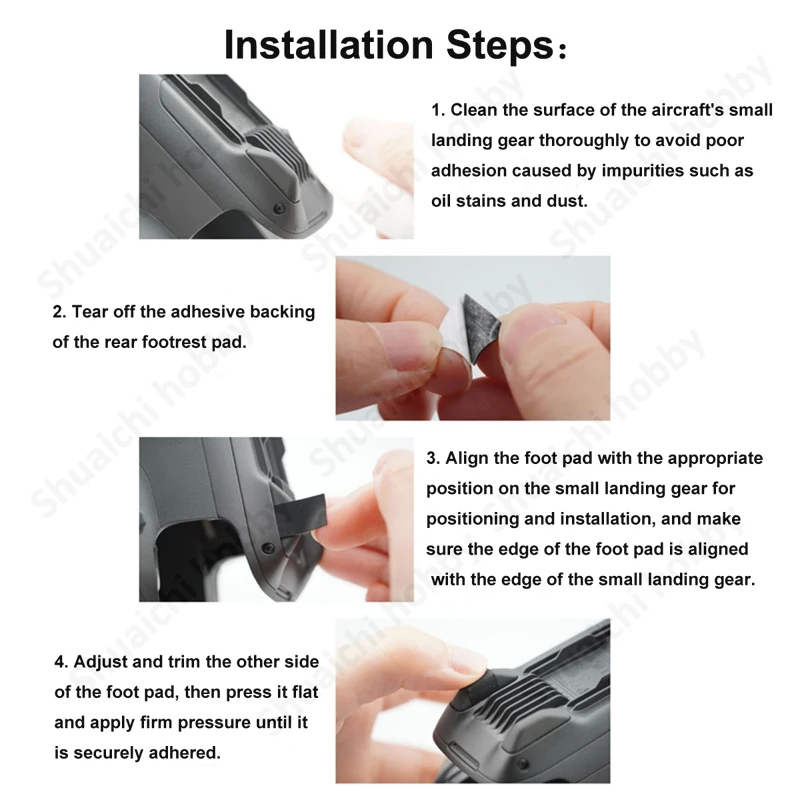 Installation Steps：

1. Clean the surface of the aircraft's small landing gear thoroughly to avoid poor adhesion caused by impurities such as oil stains and dust.

2. Tear off the adhesive backing of the rear footrest pad.

3. Align the foot pad with the appropriate position on the small landing gear for positioning and installation, and make sure the edge of the foot pad is aligned with the edge of the small landing gear.

4. Adjust and trim the other side of the foot pad, then press it flat and apply firm pressure until it is securely adhered.

Shuaichi hobby