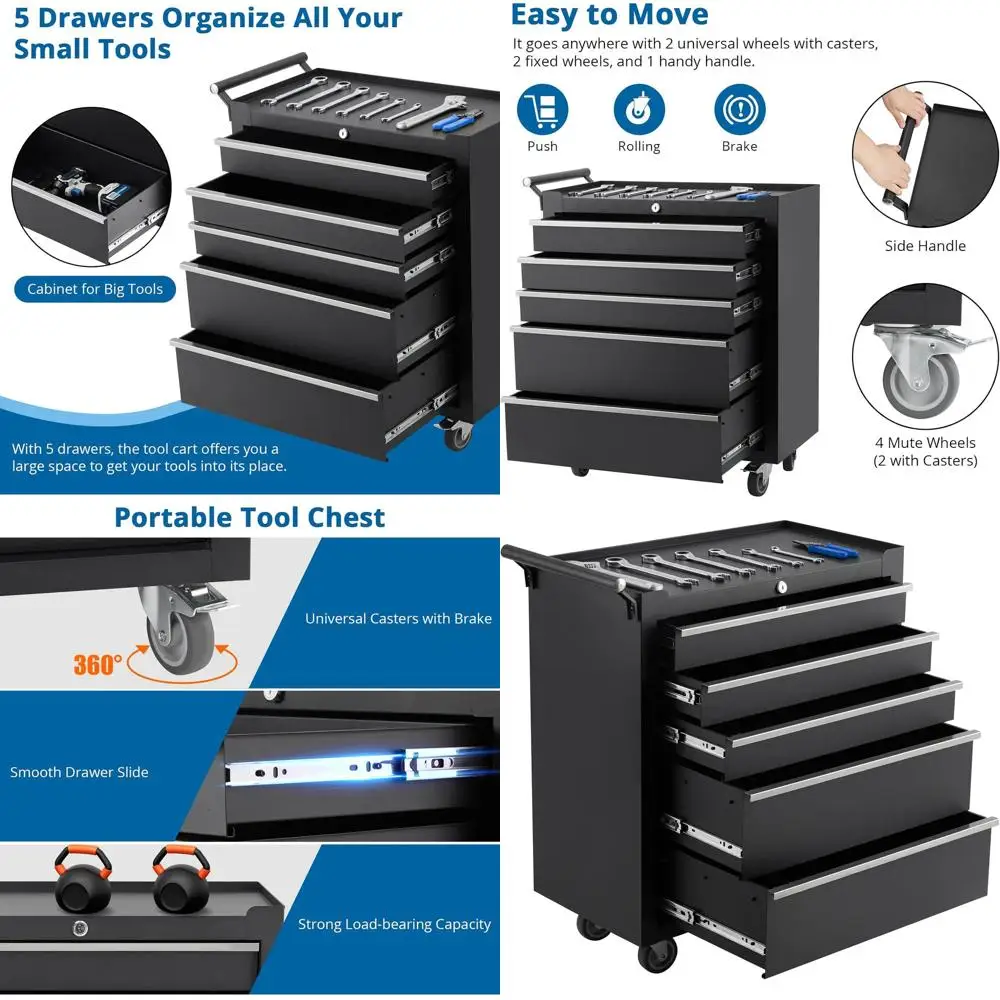 5 Drawers Organize All Your Small Tools

Cabinet for Big Tools

With 5 drawers, the tool cart offers you a large space to get your tools into its place.

Easy to Move

It goes anywhere with 2 universal wheels with casters, 2 fixed wheels, and 1 handy handle.

Push

Rolling

Brake

Side Handle

4 Mute Wheels (2 with Casters)

Portable Tool Chest

360°

Universal Casters with Brake

Smooth Drawer Slide

Strong Load-bearing Capacity