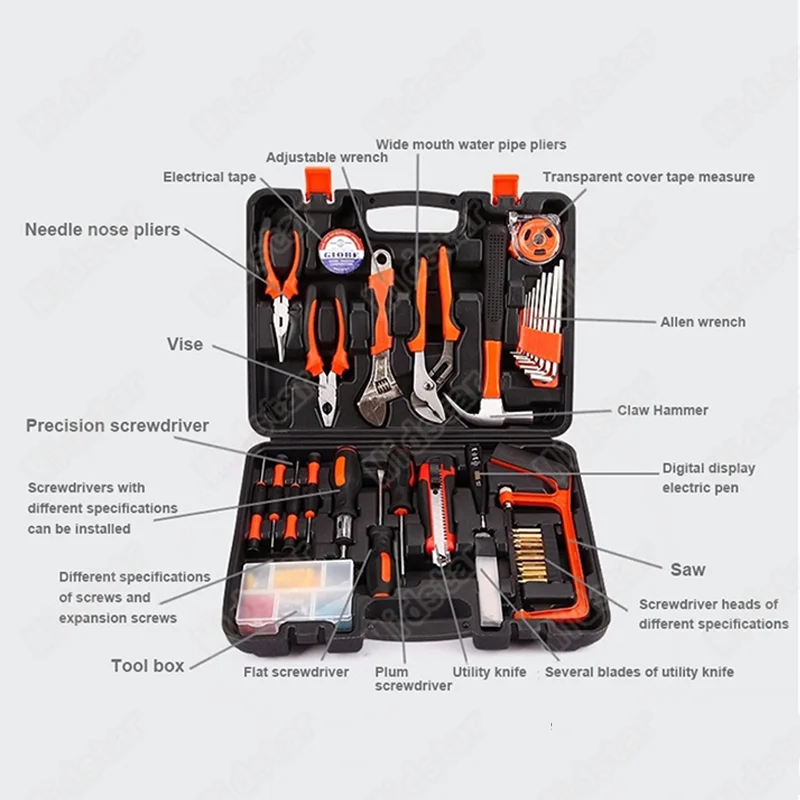 Wide mouth water pipe pliers
Adjustable wrench
Electrical tape
Transparent cover tape measure
Needle nose pliers
GLOBE
Allen wrench
Vise
Claw Hammer
Precision screwdriver
Screwdrivers with different specifications can be installed
Digital display electric pen
Saw
Different specifications of screws and expansion screws
Screwdriver heads of different specifications
Tool box
Flat screwdriver
Plum screwdriver
Utility knife
Several blades of utility knife