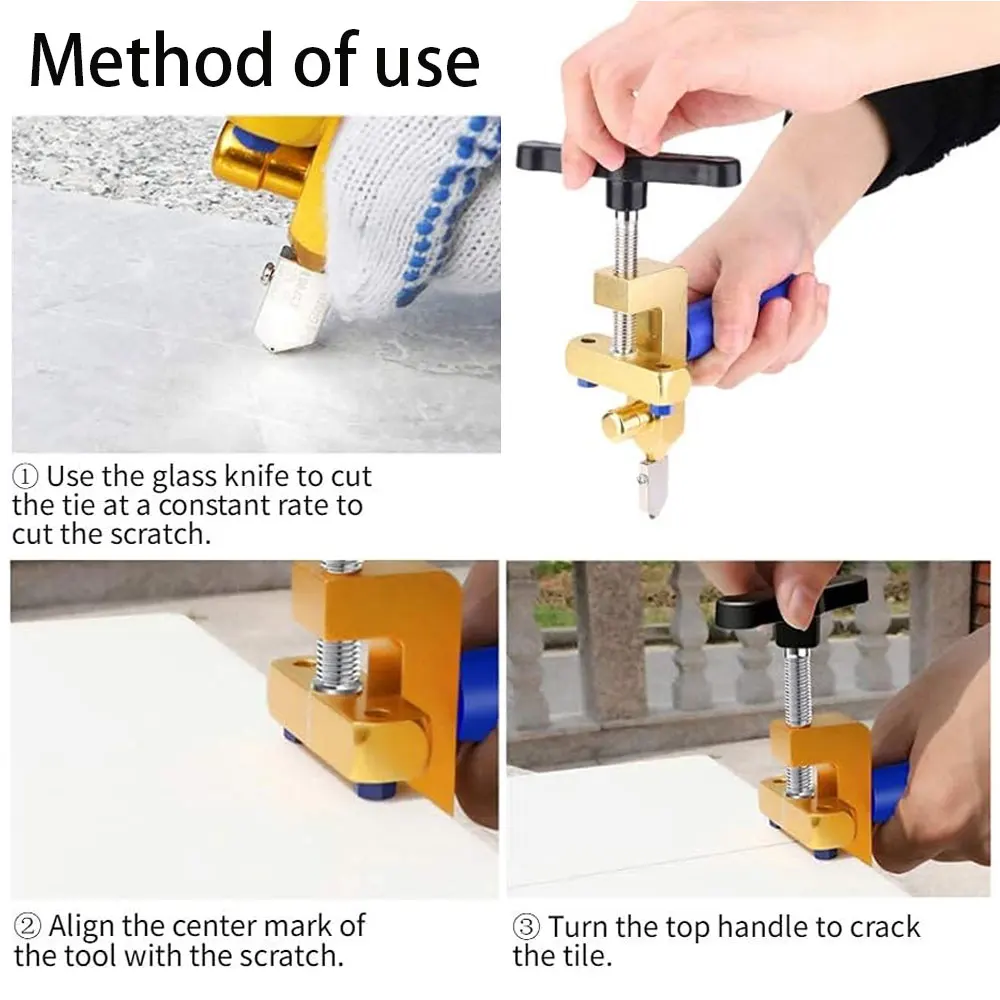 Method of use

① Use the glass knife to cut the tie at a constant rate to cut the scratch.

② Align the center mark of the tool with the scratch.

③ Turn the top handle to crack the tile.