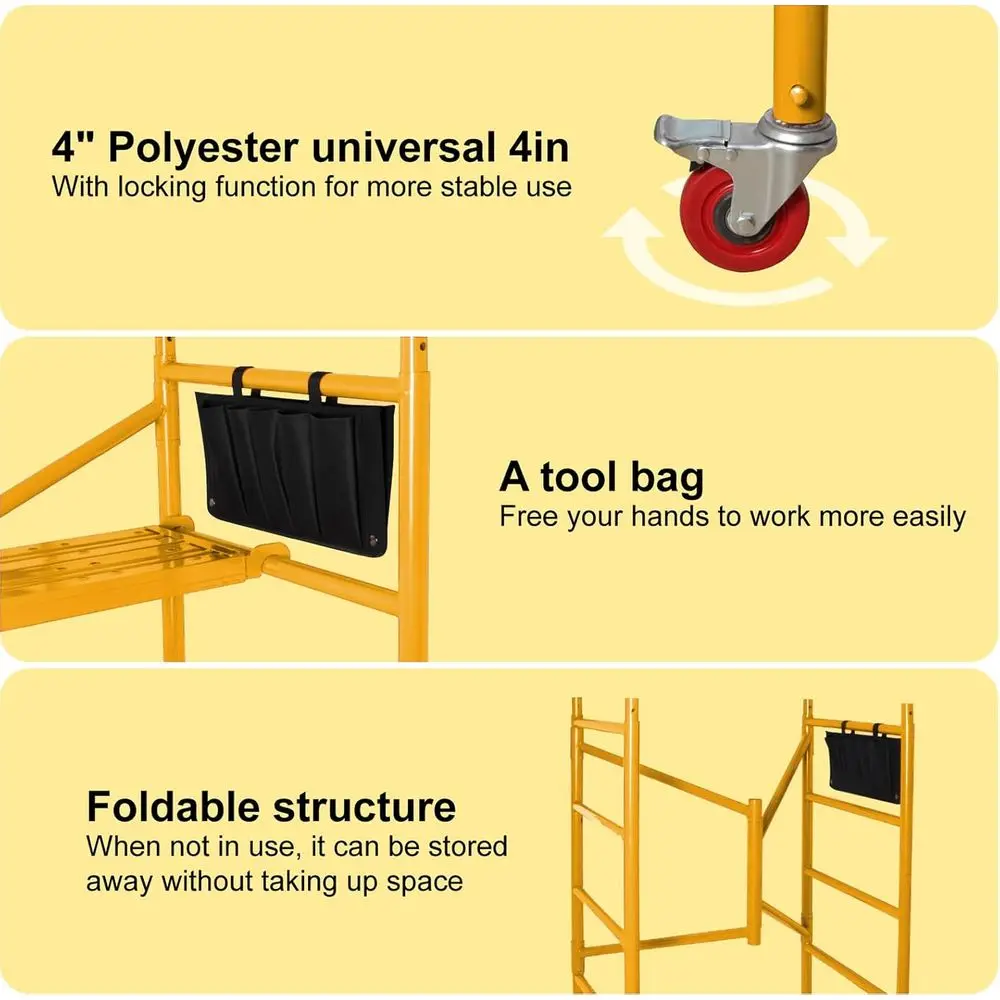 4" Polyester universal 4in
With locking function for more stable use

A tool bag
Free your hands to work more easily

Foldable structure
When not in use, it can be stored away without taking up space