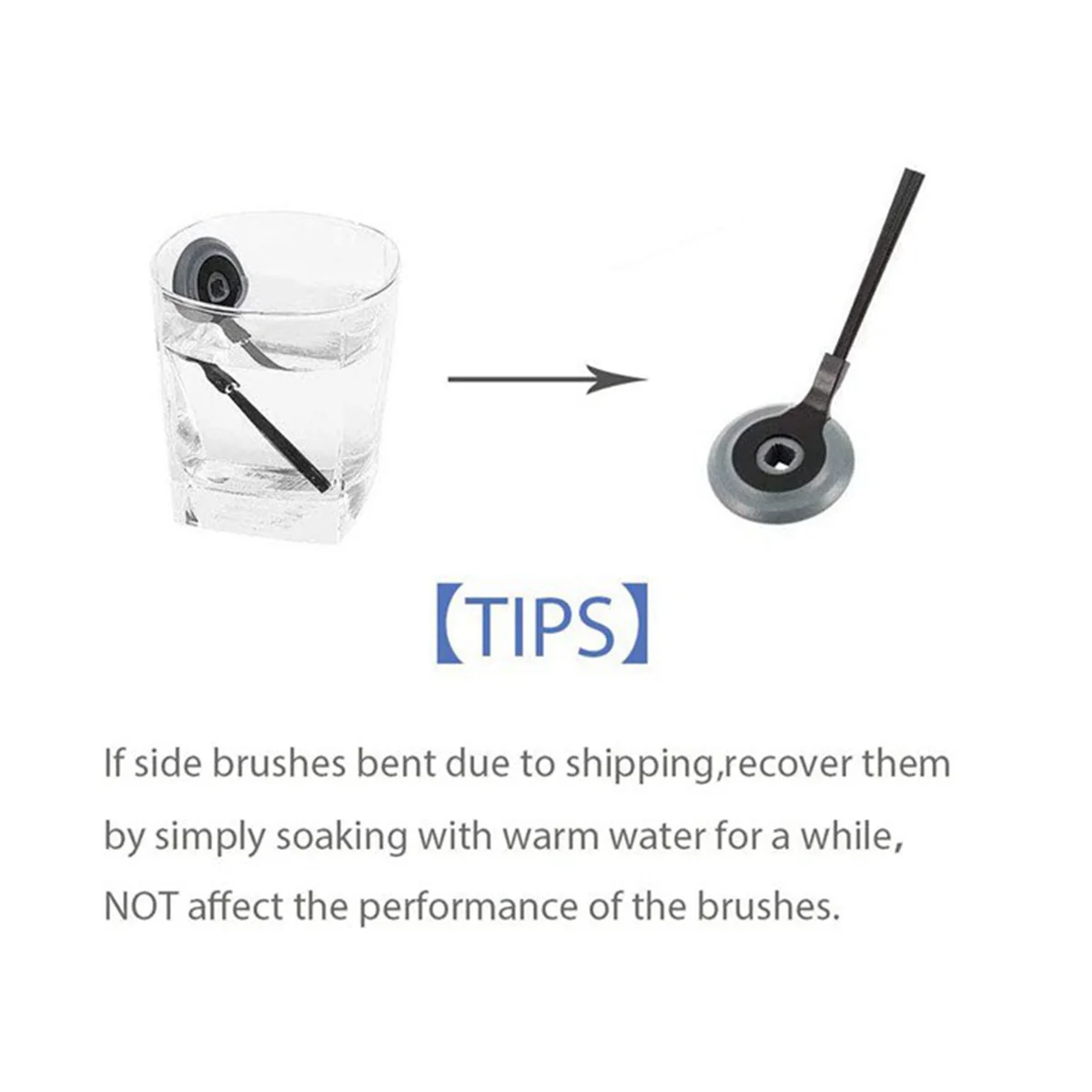 【TIPS】

If side brushes bent due to shipping,recover them by simply soaking with warm water for a while, NOT affect the performance of the brushes.