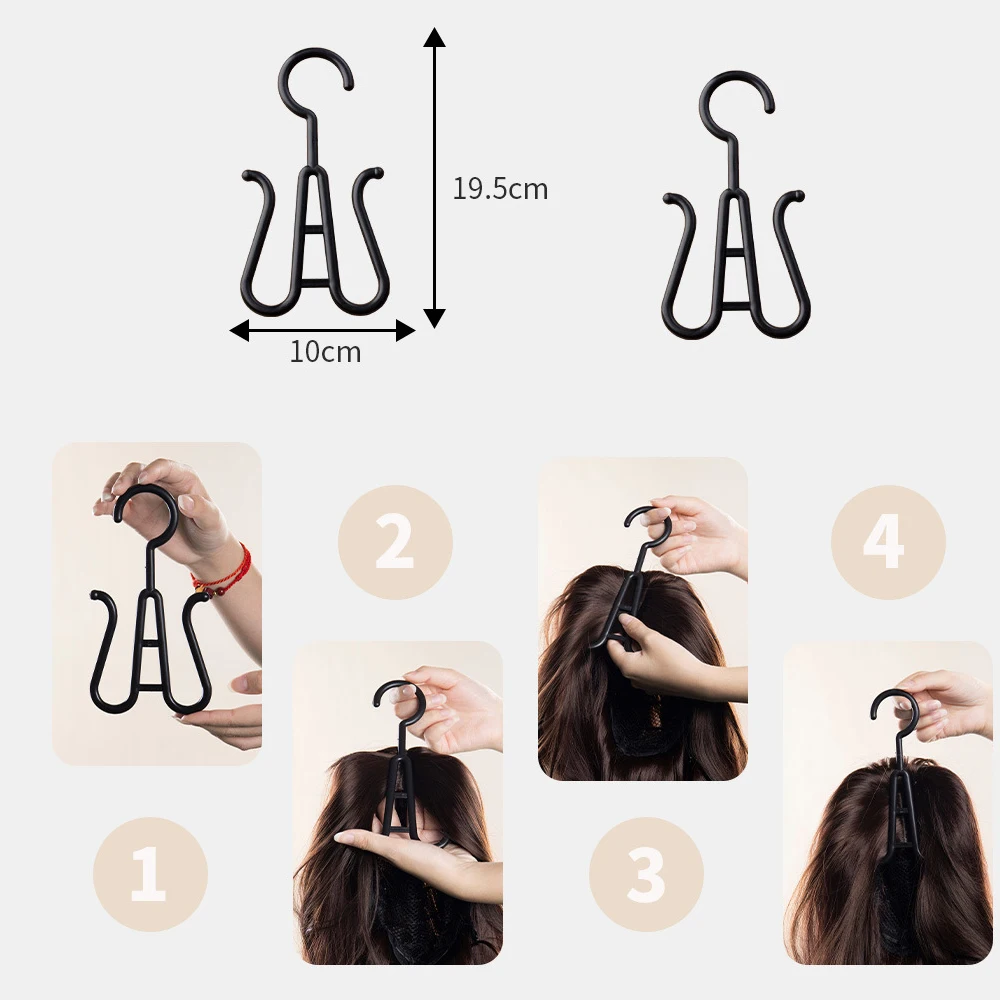 19.5cm

10cm

2

4

1

3