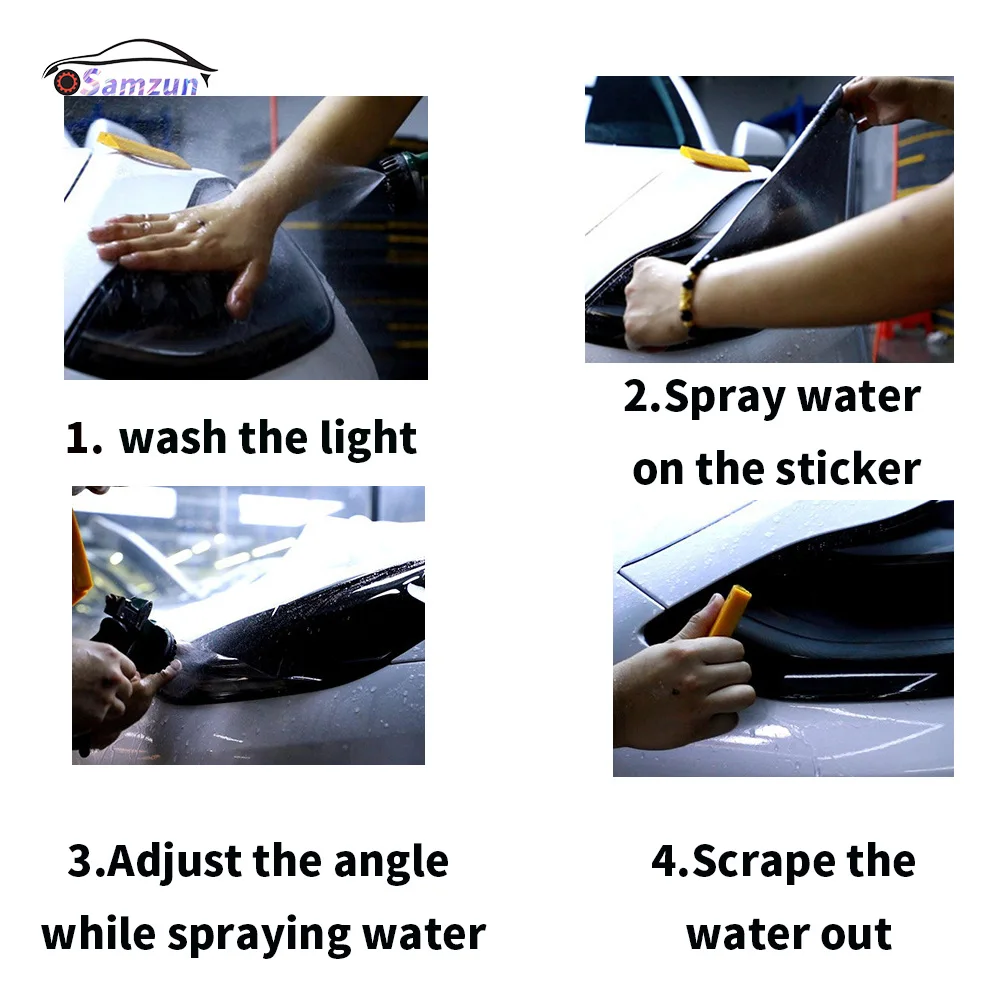 Samzun

1. wash the light

2.Spray water on the sticker

3.Adjust the angle while spraying water

4.Scrape the water out