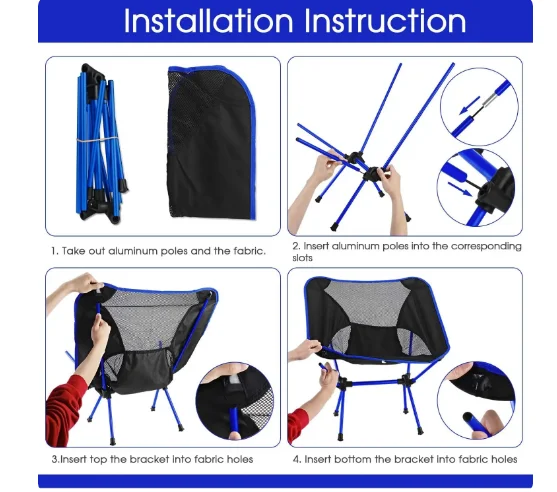 Installation Instruction

1. Take out aluminum poles and the fabric.

2. Insert aluminum poles into the corresponding slots

3.Insert top the bracket into fabric holes

4. Insert bottom the bracket into fabric holes