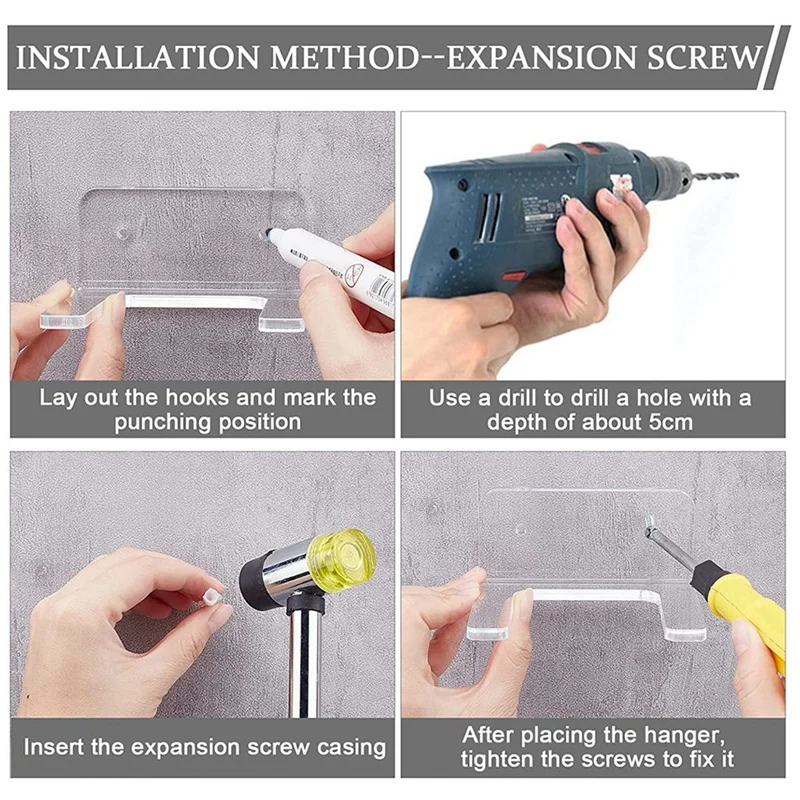 INSTALLATION METHOD--EXPANSION SCREW

Lay out the hooks and mark the punching position

Use a drill to drill a hole with a depth of about 5cm

Insert the expansion screw casing

After placing the hanger, tighten the screws to fix it