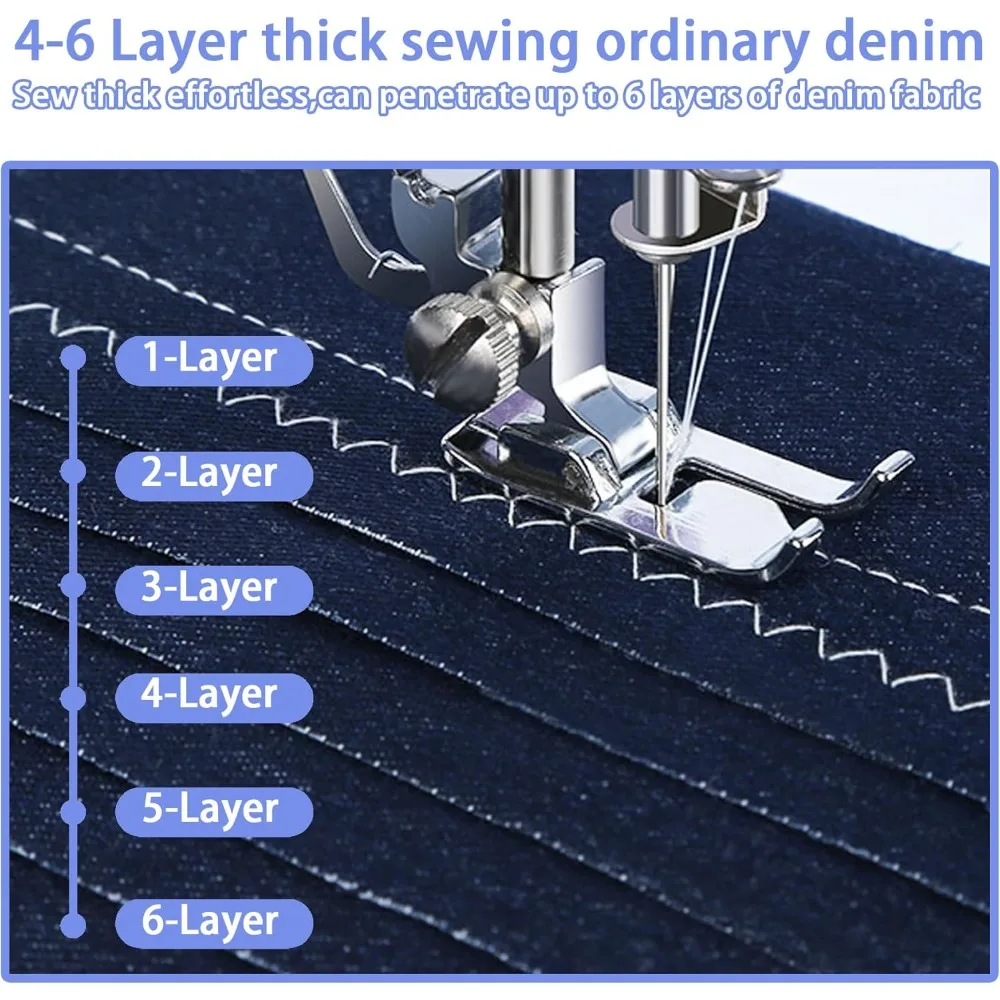 4-6 Layer thick sewing ordinary denim
Sew thick effortless,can penetrate up to 6 layers of denim fabric

1-Layer
2-Layer
3-Layer
4-Layer
5-Layer
6-Layer