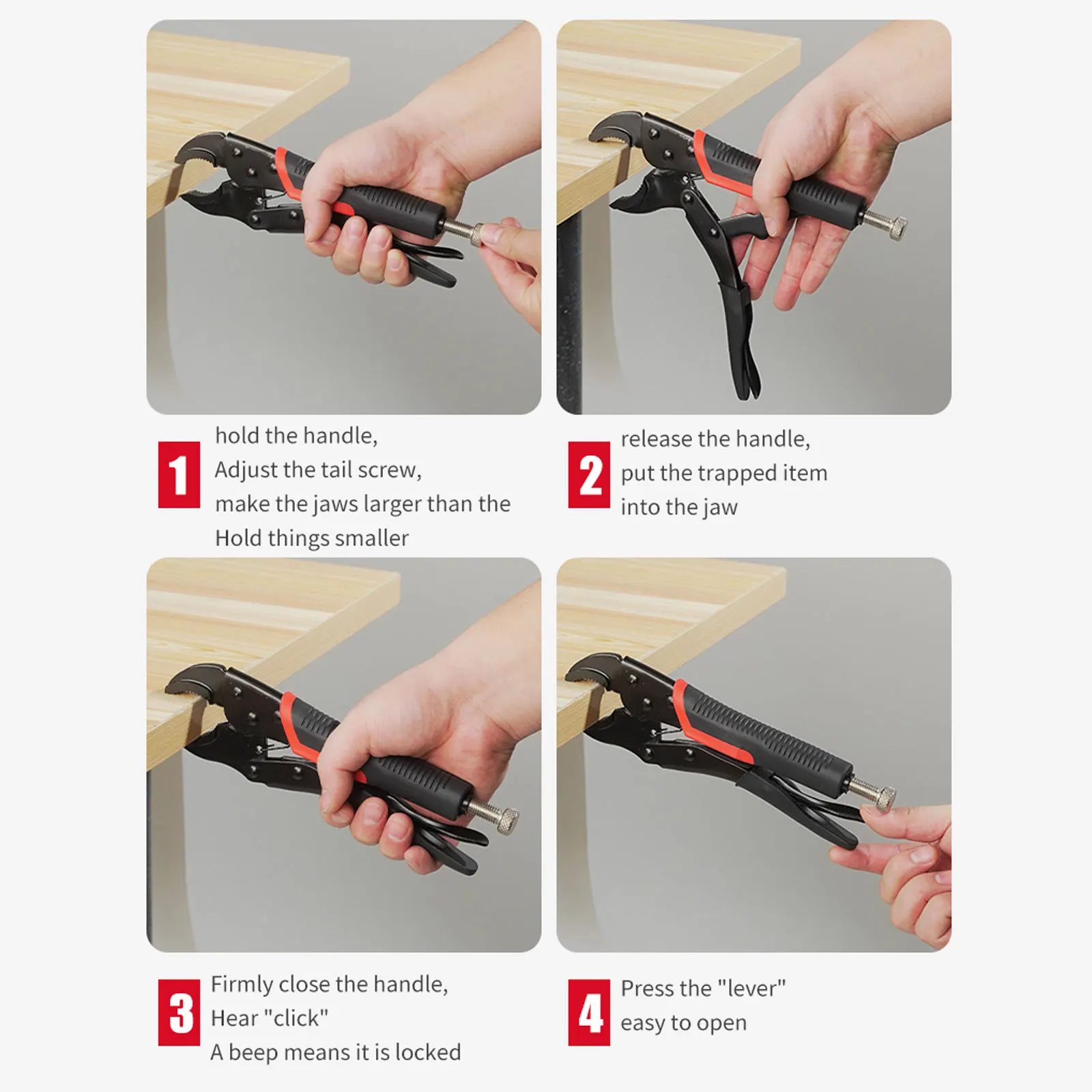 1
hold the handle,
Adjust the tail screw,
make the jaws larger than the
Hold things smaller

2
release the handle,
put the trapped item
into the jaw

3
Firmly close the handle,
Hear "click"
A beep means it is locked

4
Press the "lever"
easy to open