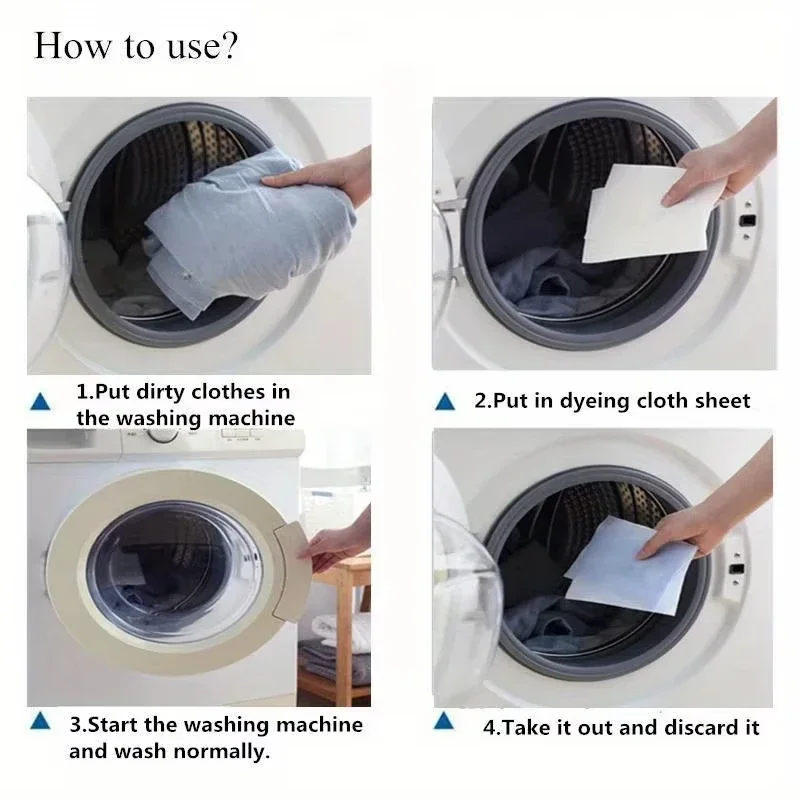 How to use?

1.Put dirty clothes in the washing machine

2.Put in dyeing cloth sheet

3.Start the washing machine and wash normally.

4.Take it out and discard it