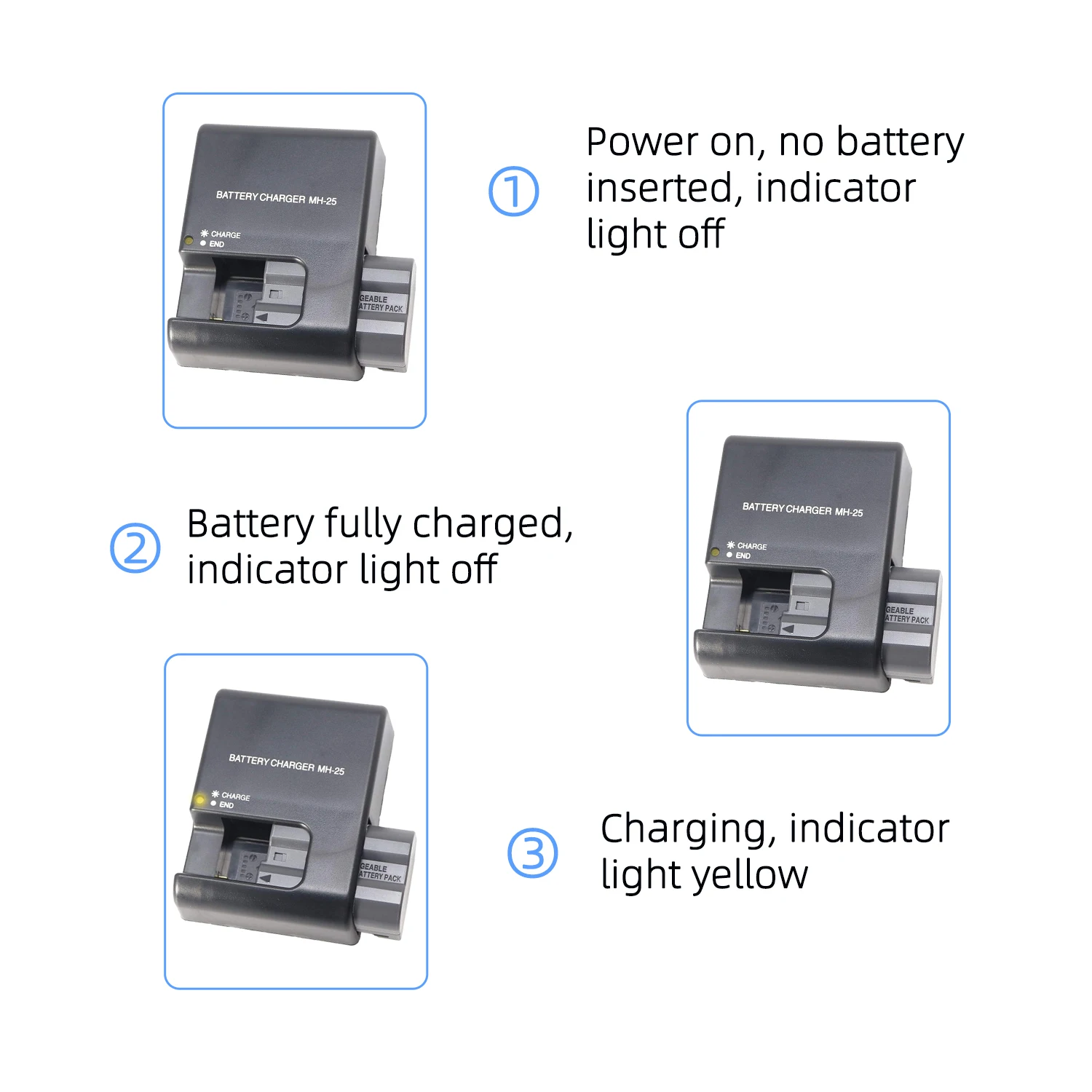 BATTERY CHARGER MH-25
CHARGE
END
GEABLE
ATTERY PACK

① Power on, no battery inserted, indicator light off

② Battery fully charged, indicator light off

BATTERY CHARGER MH-25
CHARGE
END
GEABLE
ATTERY PACK

BATTERY CHARGER MH-25
CHARGE
END
GEABLE
ATTERY PACK

③ Charging, indicator light yellow