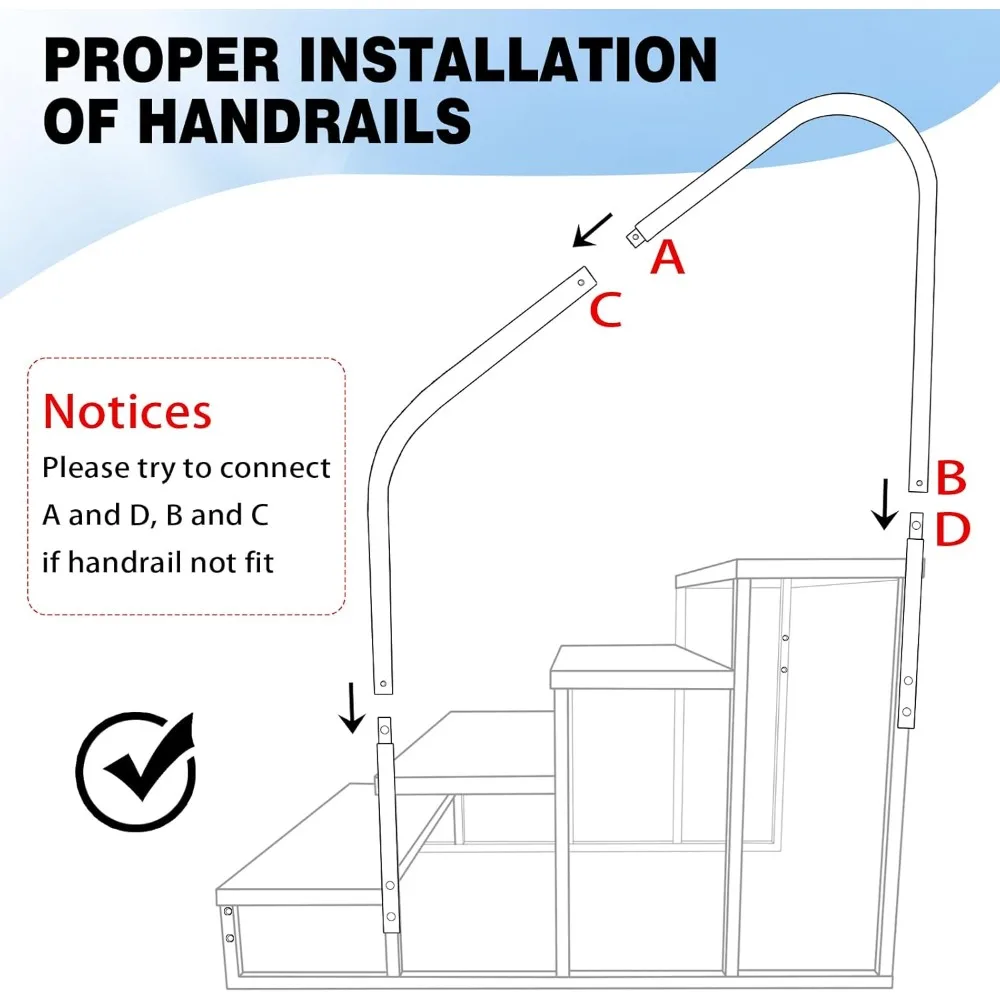 PROPER INSTALLATION OF HANDRAILS

A

C

Notices
Please try to connect A and D, B and C if handrail not fit

B

D