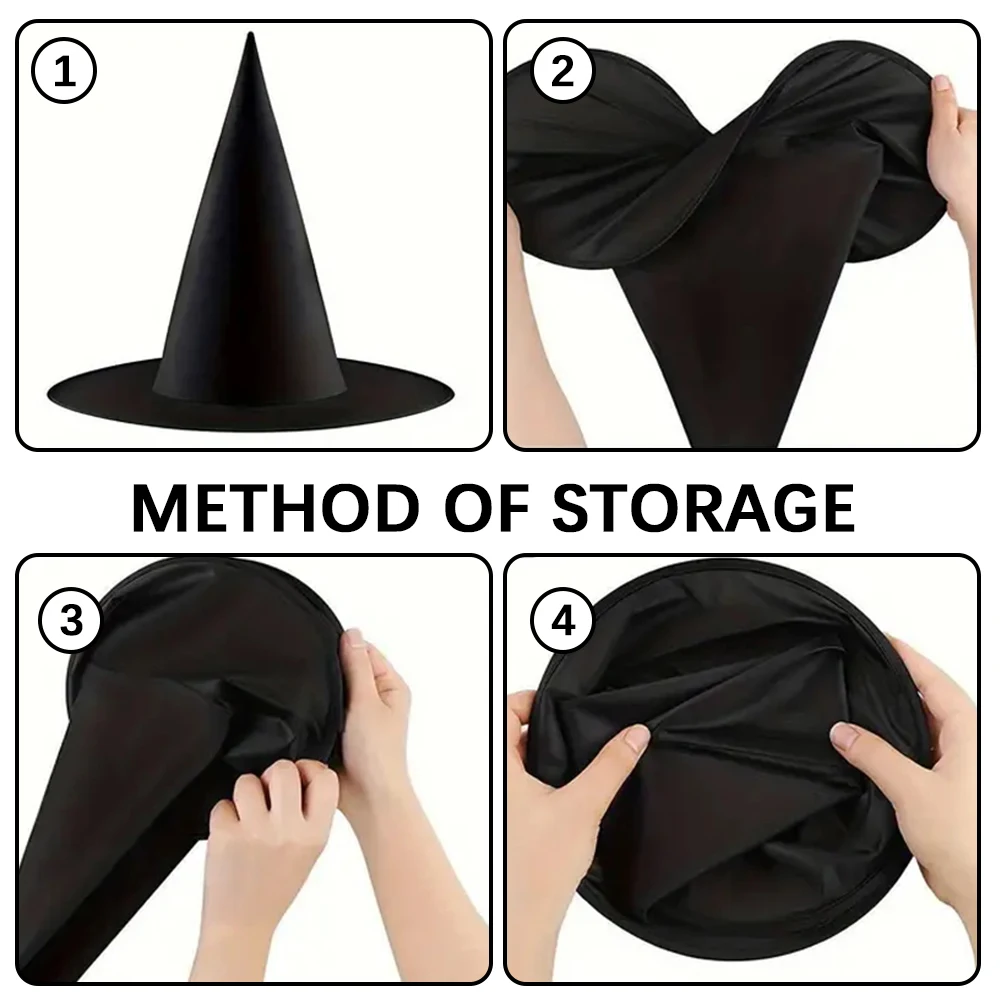 1

2

METHOD OF STORAGE

3

4