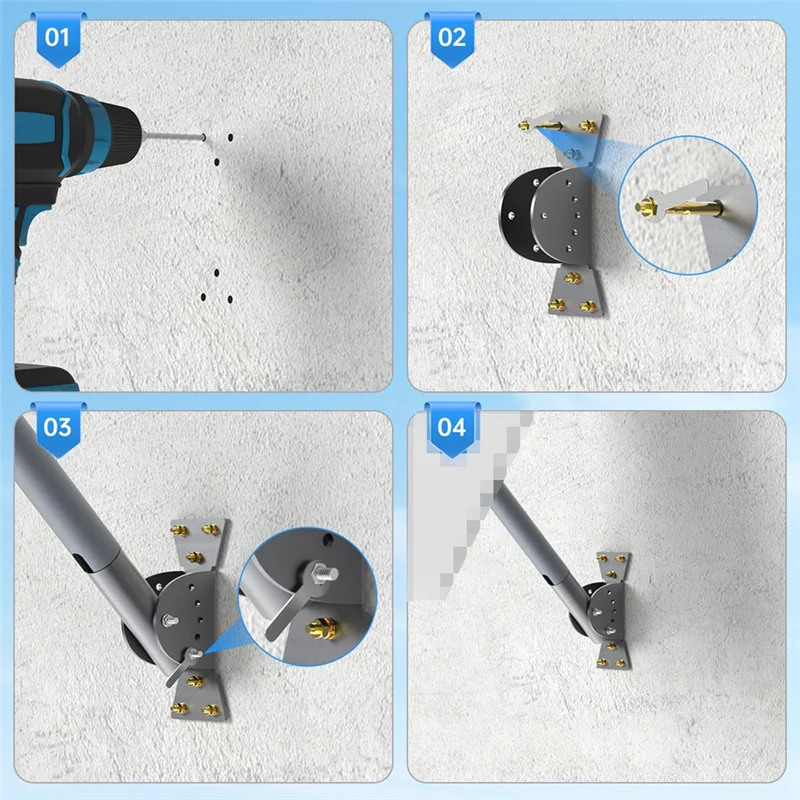 01

02

03

04