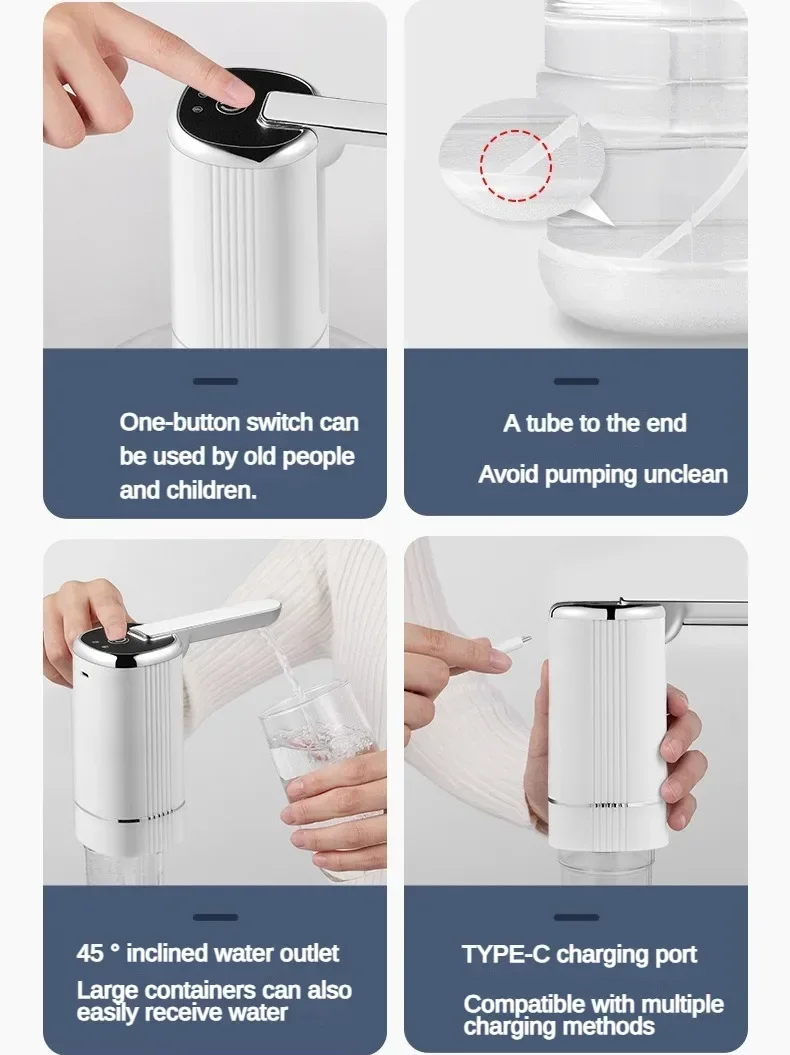 One-button switch can be used by old people and children.

A tube to the end

Avoid pumping unclean

45 ° inclined water outlet

Large containers can also easily receive water

TYPE-C charging port

Compatible with multiple charging methods