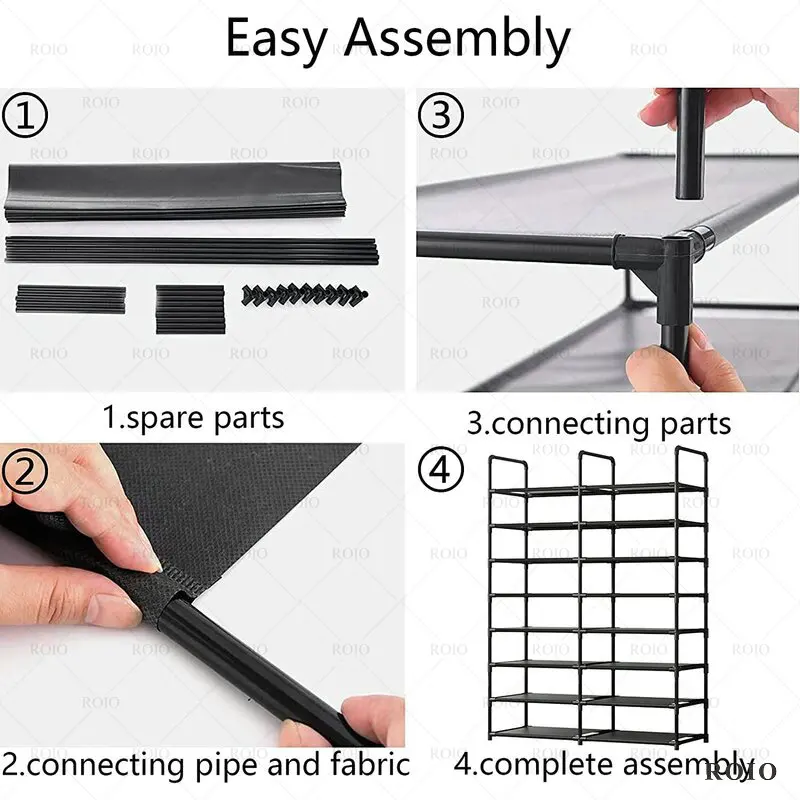 Easy Assembly

①

1.spare parts

③

3.connecting parts

②

2.connecting pipe and fabric

④

4.complete assembly

ROJO