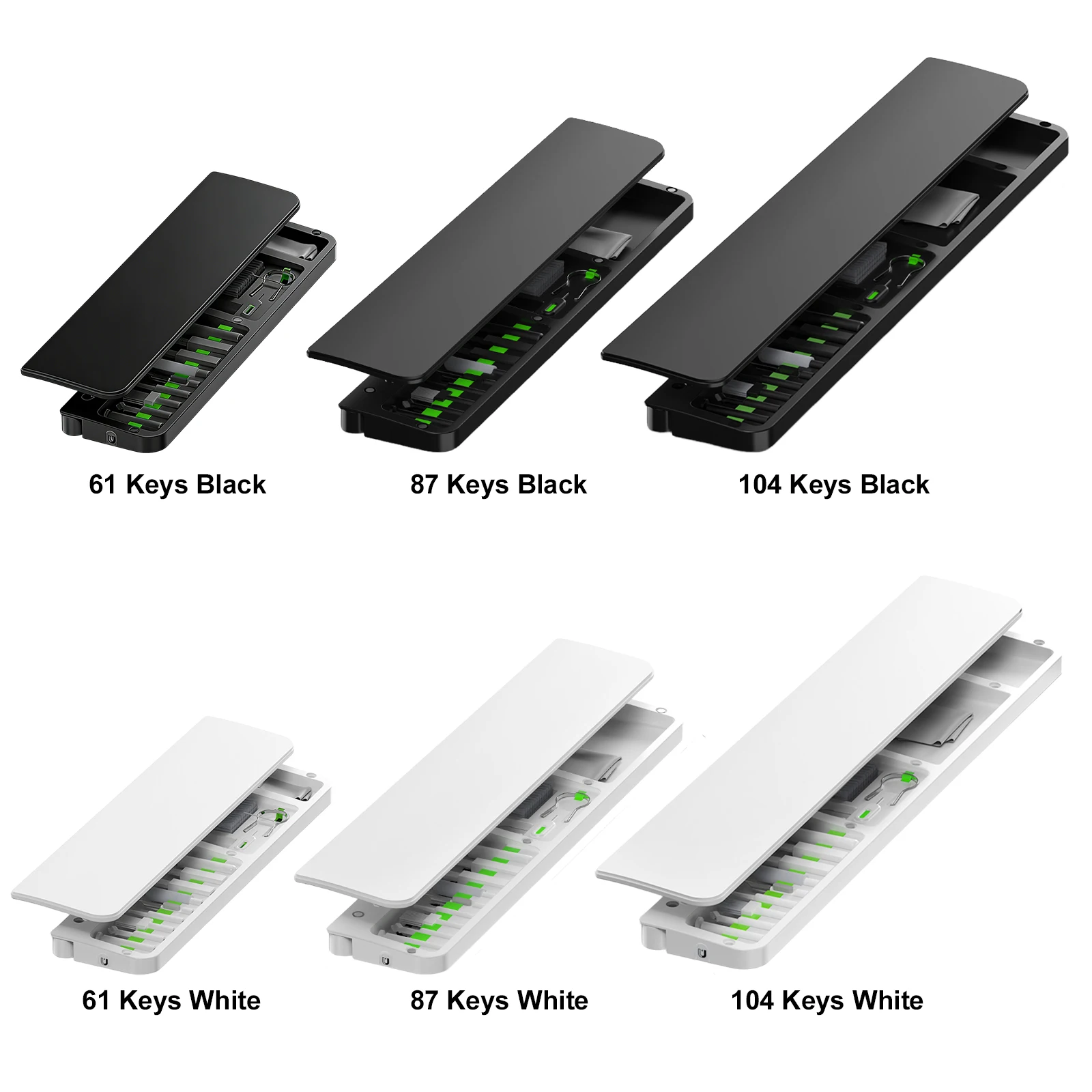 61 Keys Black

87 Keys Black

104 Keys Black

61 Keys White

87 Keys White

104 Keys White