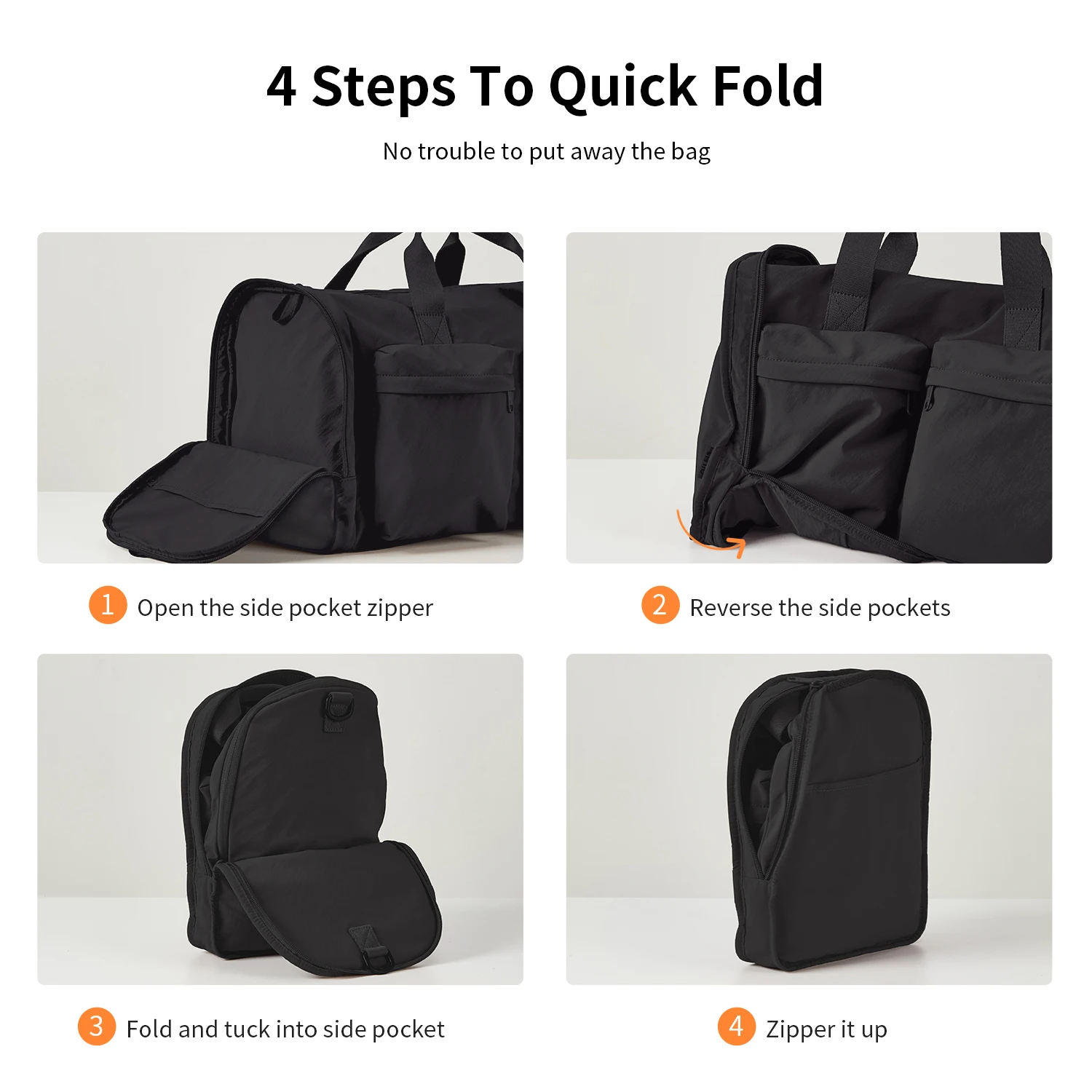 4 Steps To Quick Fold

No trouble to put away the bag

1 Open the side pocket zipper

2 Reverse the side pockets

3 Fold and tuck into side pocket

4 Zipper it up