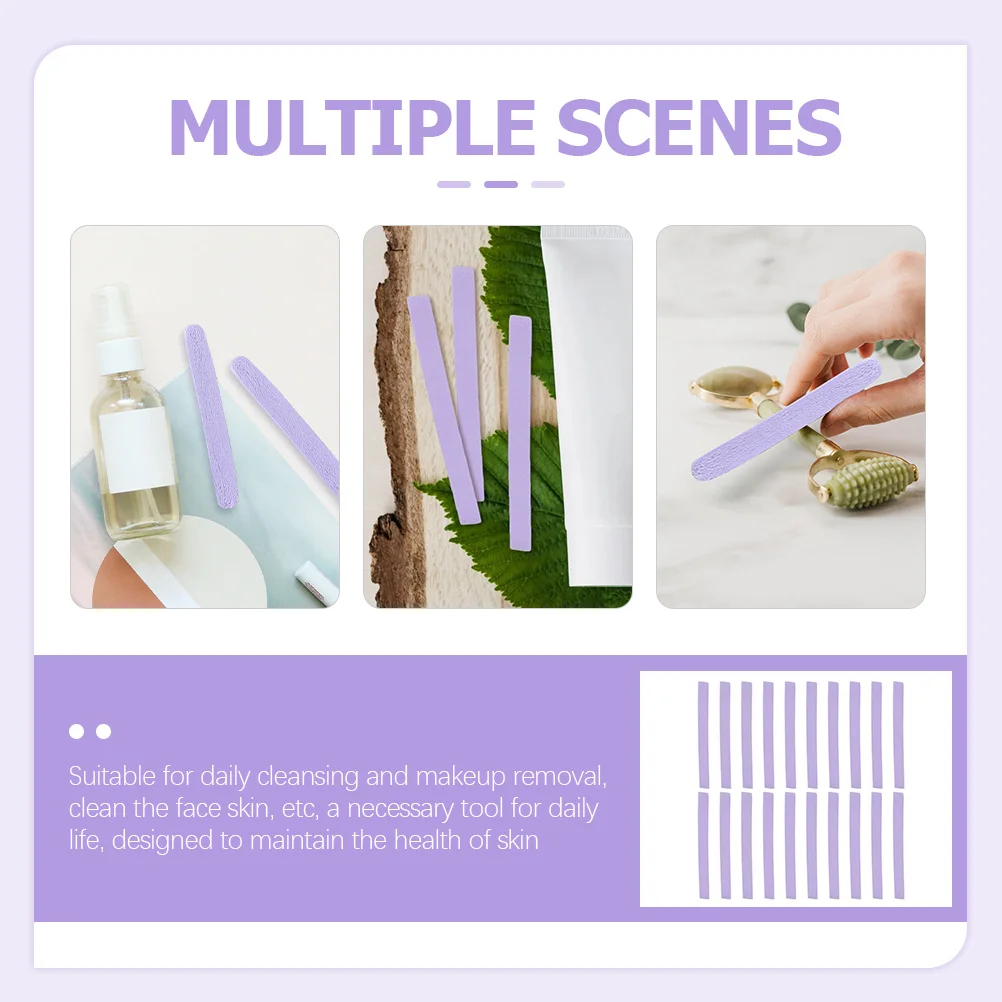 MULTIPLE SCENES

Suitable for daily cleansing and makeup removal, clean the face skin, etc, a necessary tool for daily life, designed to maintain the health of skin