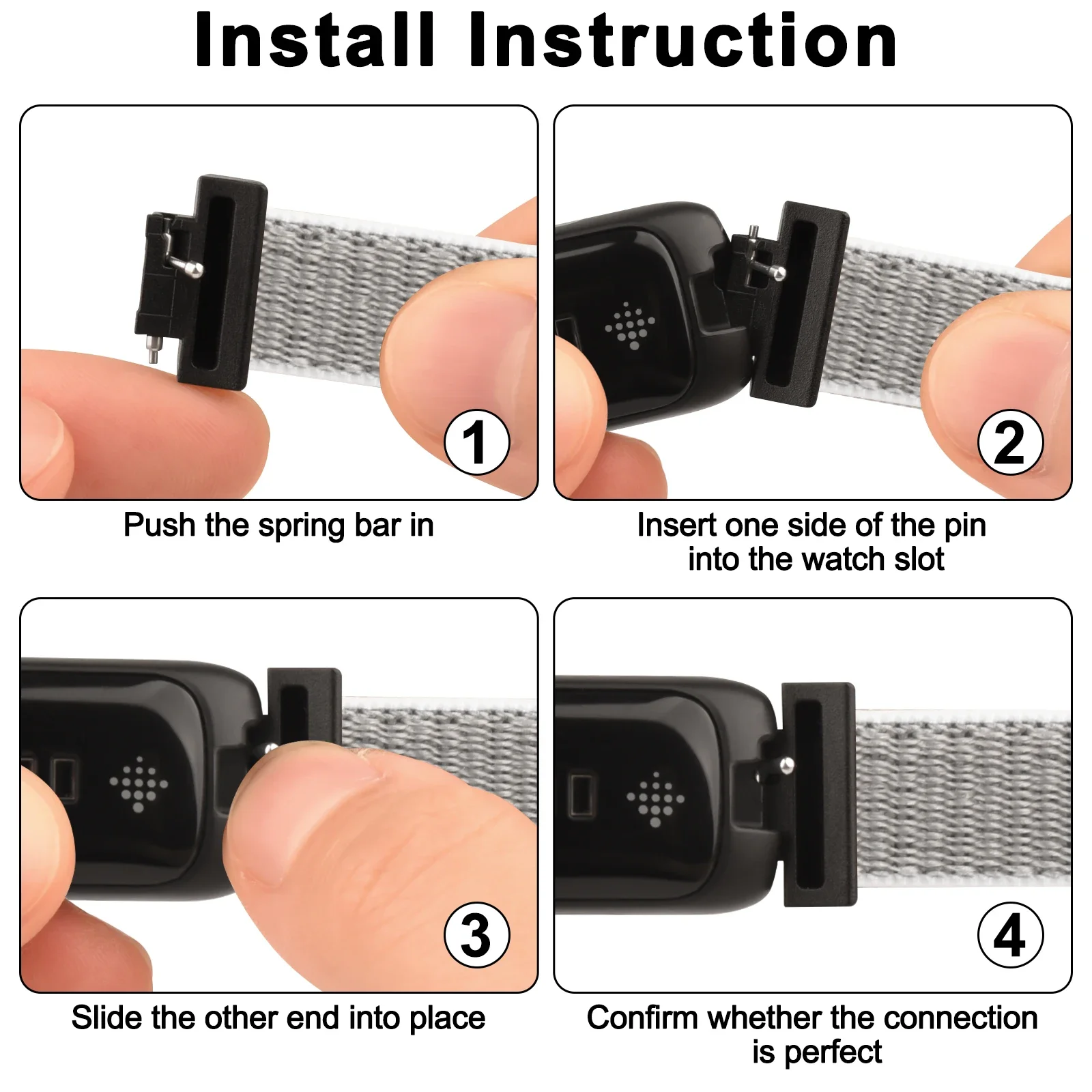 Install Instruction

1
Push the spring bar in

2
Insert one side of the pin into the watch slot

3
Slide the other end into place

4
Confirm whether the connection is perfect