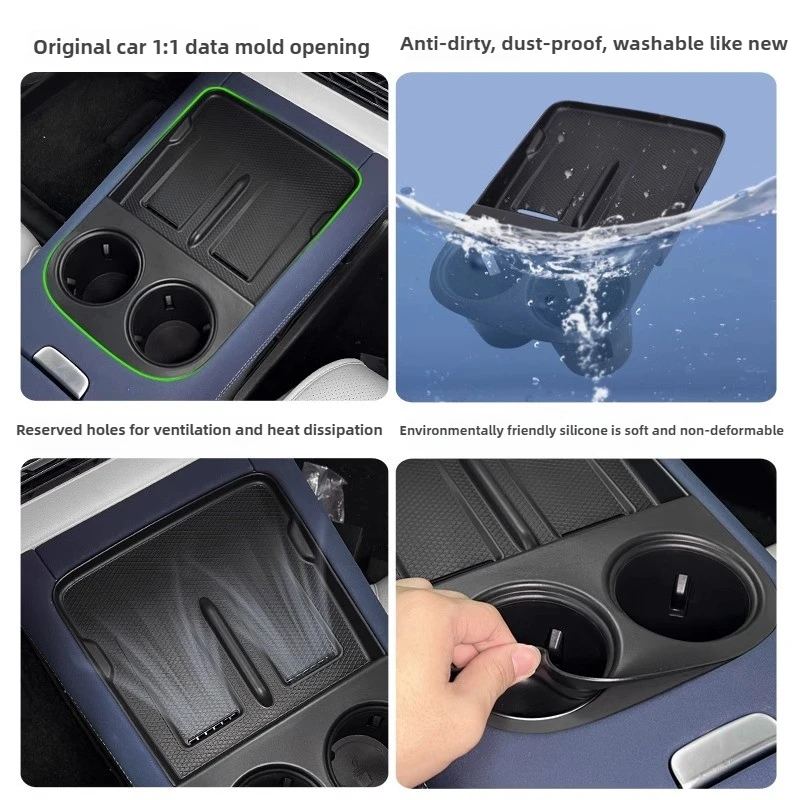 Original car 1:1 data mold opening

Anti-dirty, dust-proof, washable like new

Reserved holes for ventilation and heat dissipation

Environmentally friendly silicone is soft and non-deformable