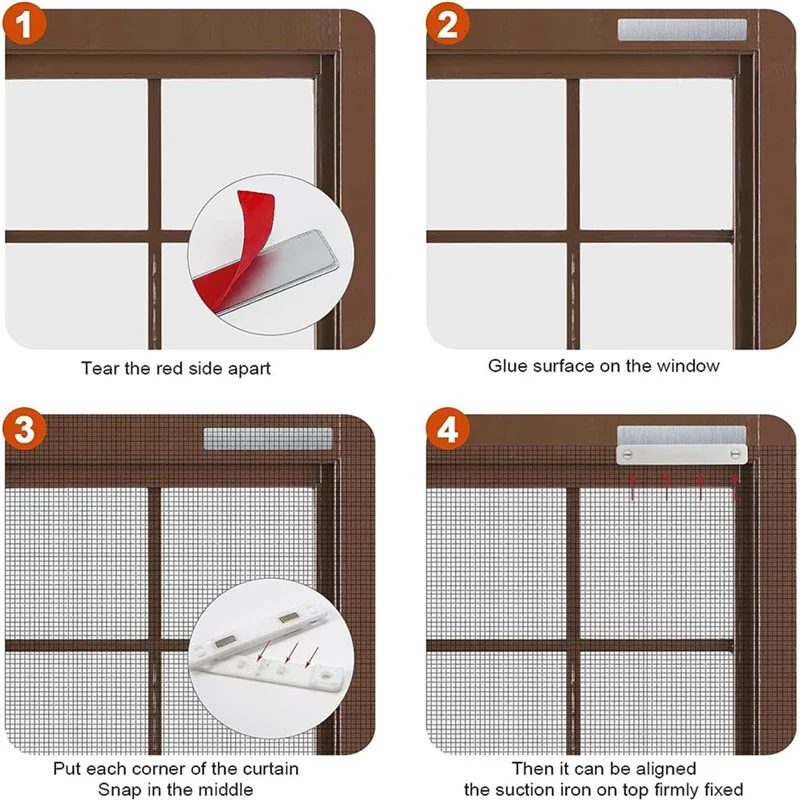 1

Tear the red side apart

2

Glue surface on the window

3

Put each corner of the curtain
Snap in the middle

4

Then it can be aligned
the suction iron on top firmly fixed