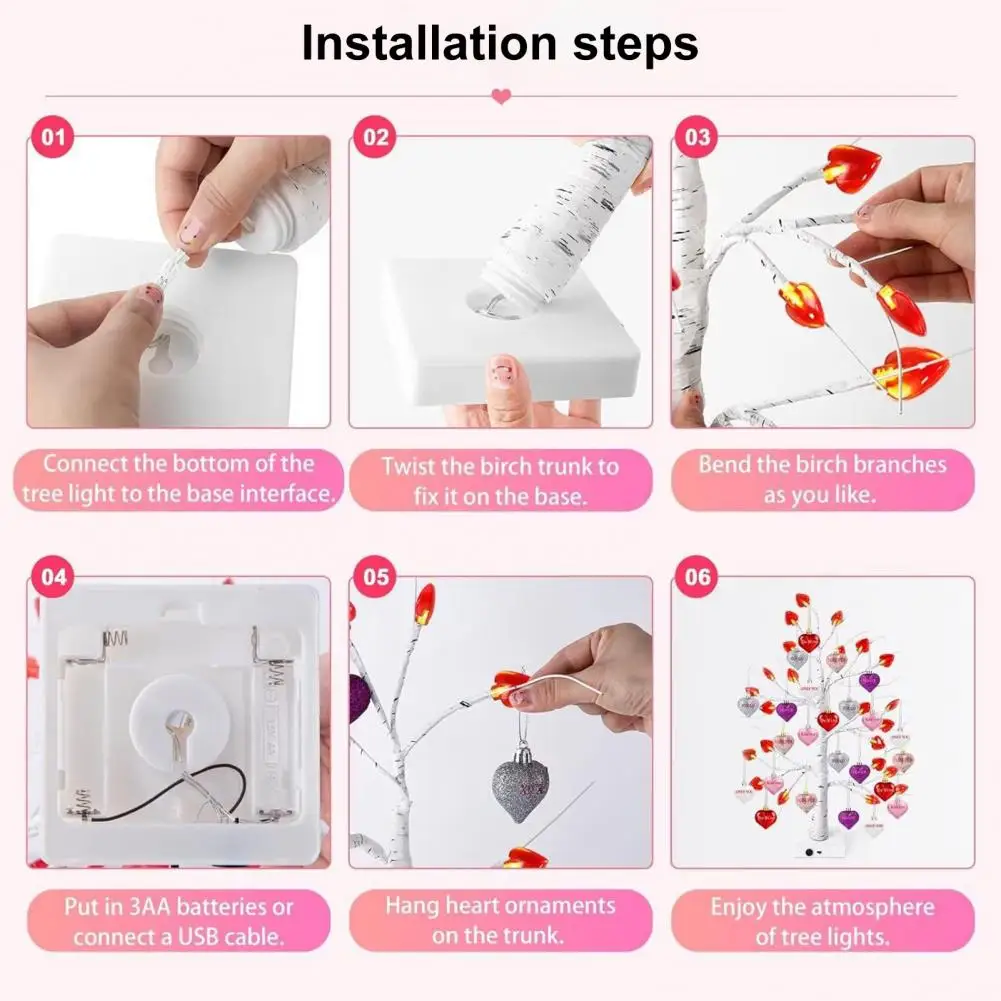 Installation steps

01

Connect the bottom of the tree light to the base interface.

02

Twist the birch trunk to fix it on the base.

03

Bend the birch branches as you like.

04

Put in 3AA batteries or connect a USB cable.

05

Hang heart ornaments on the trunk.

06

Enjoy the atmosphere of tree lights.